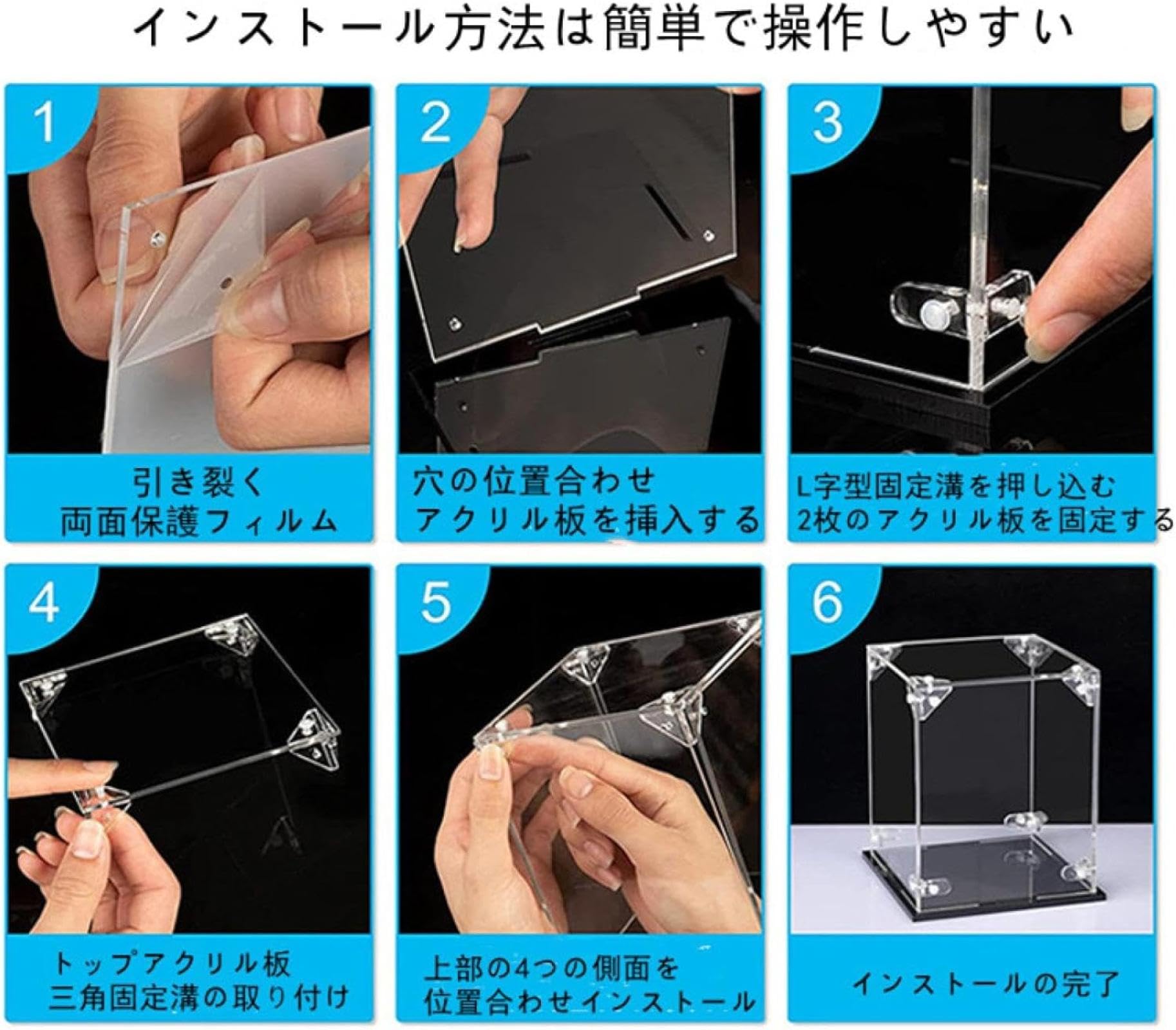 インストール方法は簡単で操作しやすい

1

引き裂く
両面保護フィルム

2

穴の位置合わせ
アクリル板を挿入する

3

L字型固定溝を押し込む
2枚のアクリル板を固定する

4

トップアクリル板
三角固定溝の取り付け

5

上部の4つの側面を
位置合わせインストール

6

インストールの完了