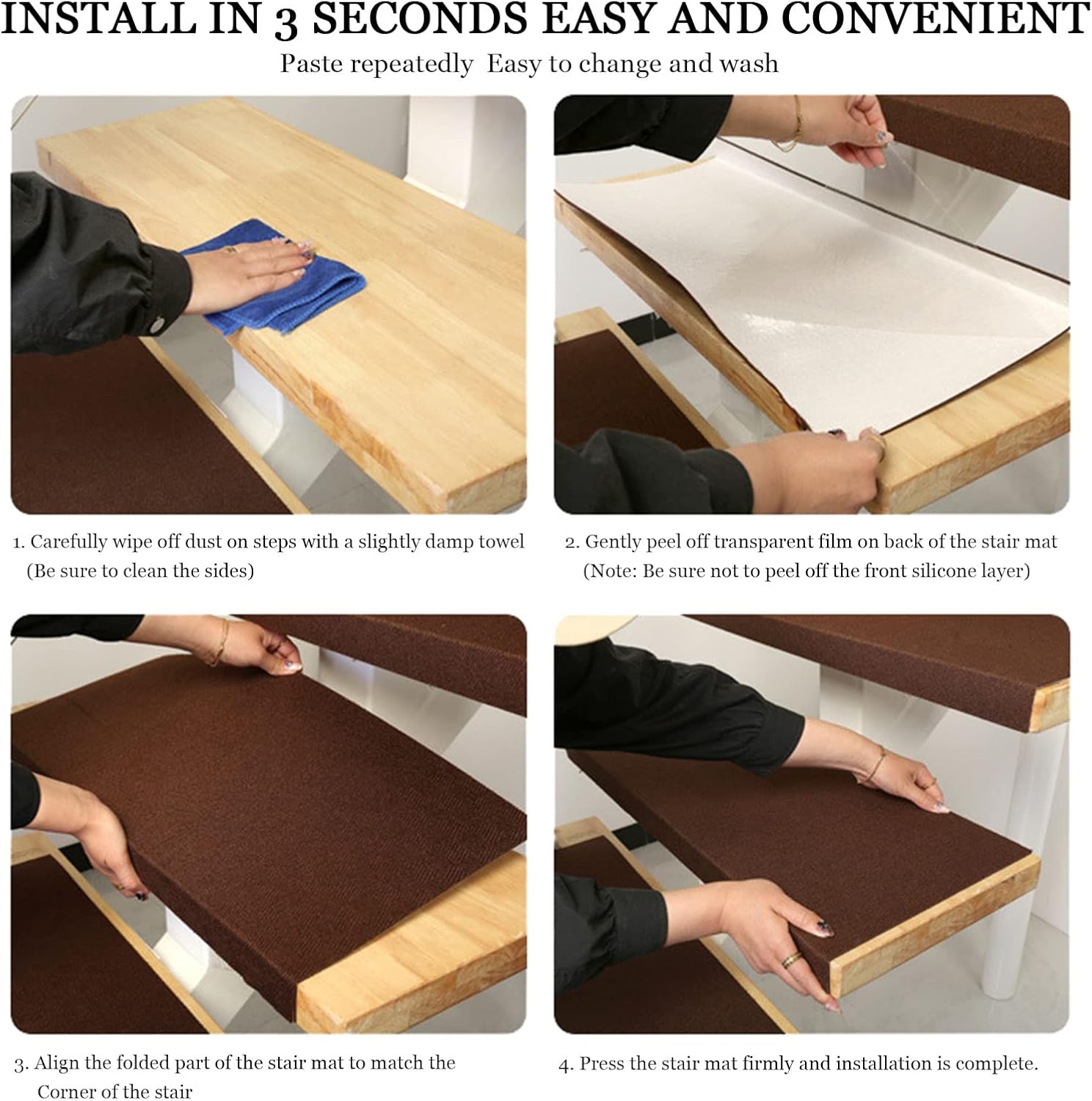 INSTALL IN 3 SECONDS EASY AND CONVENIENT

Paste repeatedly  Easy to change and wash

1. Carefully wipe off dust on steps with a slightly damp towel (Be sure to clean the sides)

2. Gently peel off transparent film on back of the stair mat (Note: Be sure not to peel off the front silicone layer)

3. Align the folded part of the stair mat to match the Corner of the stair

4. Press the stair mat firmly and installation is complete.