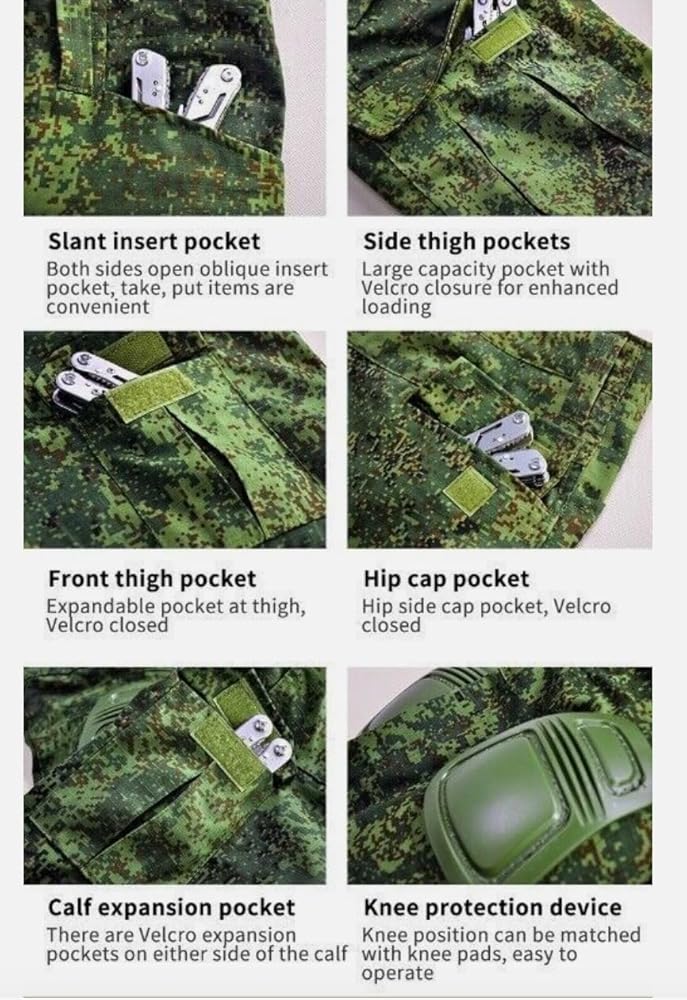 Slant insert pocket
Both sides open oblique insert pocket, take, put items are convenient

Side thigh pockets
Large capacity pocket with Velcro closure for enhanced loading

Front thigh pocket
Expandable pocket at thigh, Velcro closed

Hip cap pocket
Hip side cap pocket, Velcro closed

Calf expansion pocket
There are Velcro expansion pockets on either side of the calf

Knee protection device
Knee position can be matched with knee pads, easy to operate