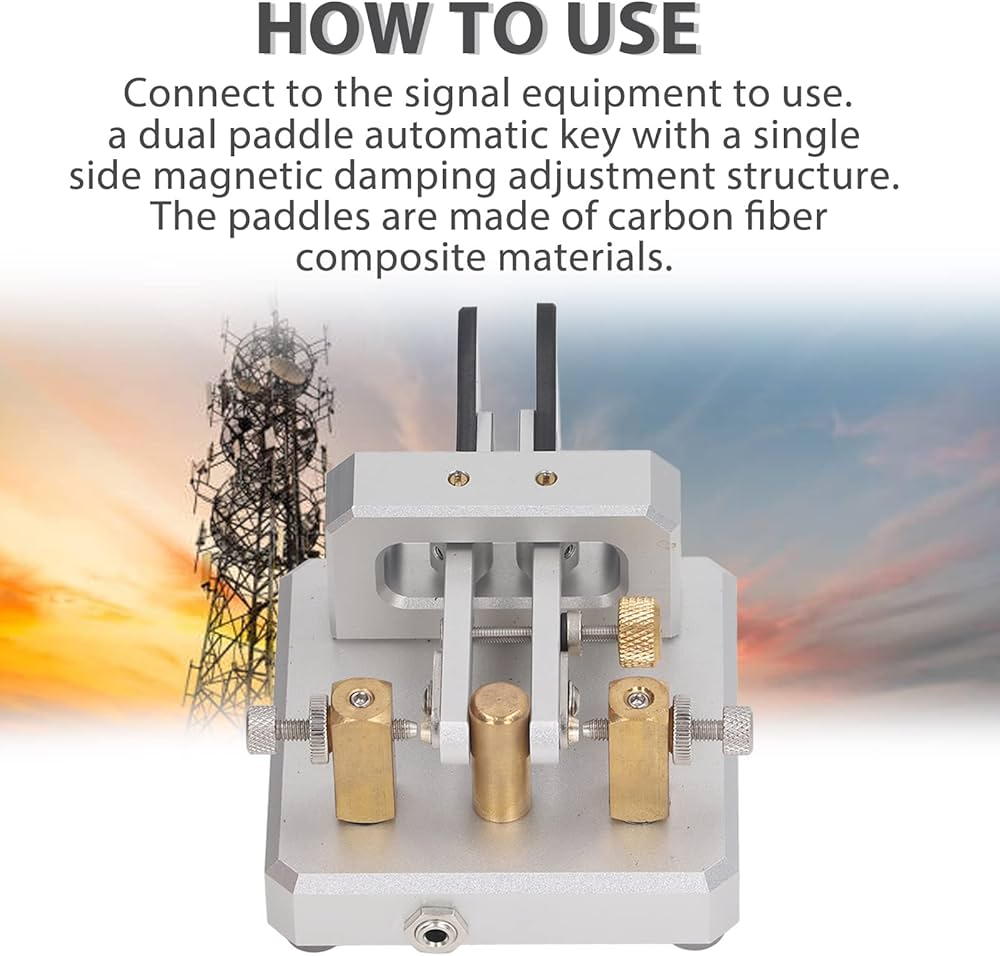 HOW TO USE

Connect to the signal equipment to use. a dual paddle automatic key with a single side magnetic damping adjustment structure. The paddles are made of carbon fiber composite materials.