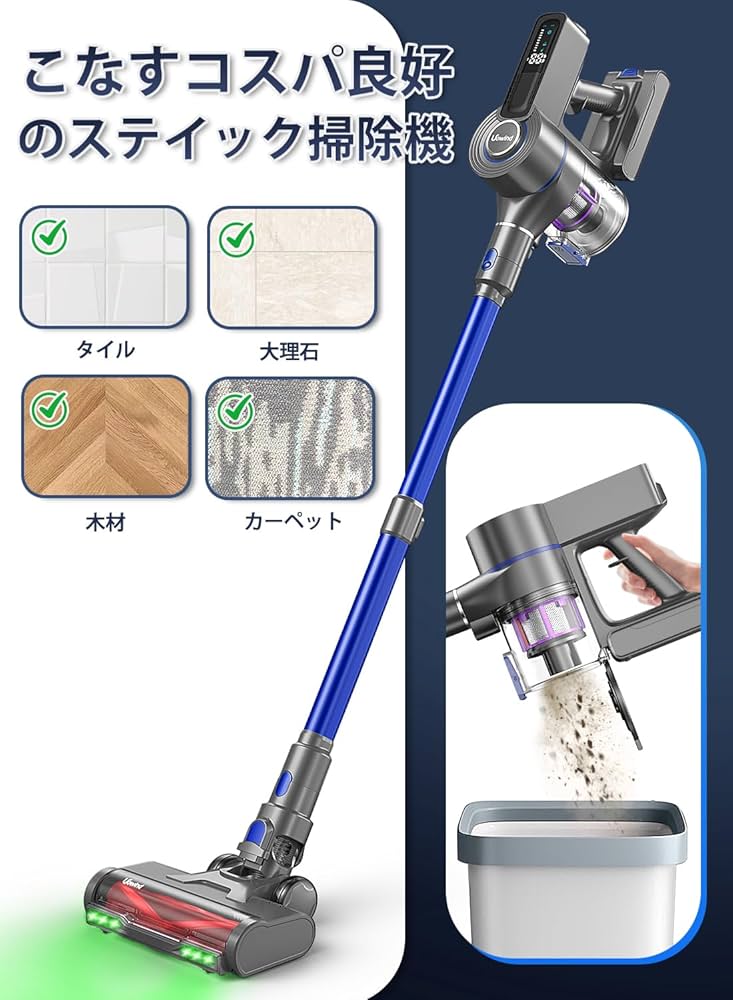 こなすコスパ良好
のスティック掃除機

タイル

大理石

木材

カーペット