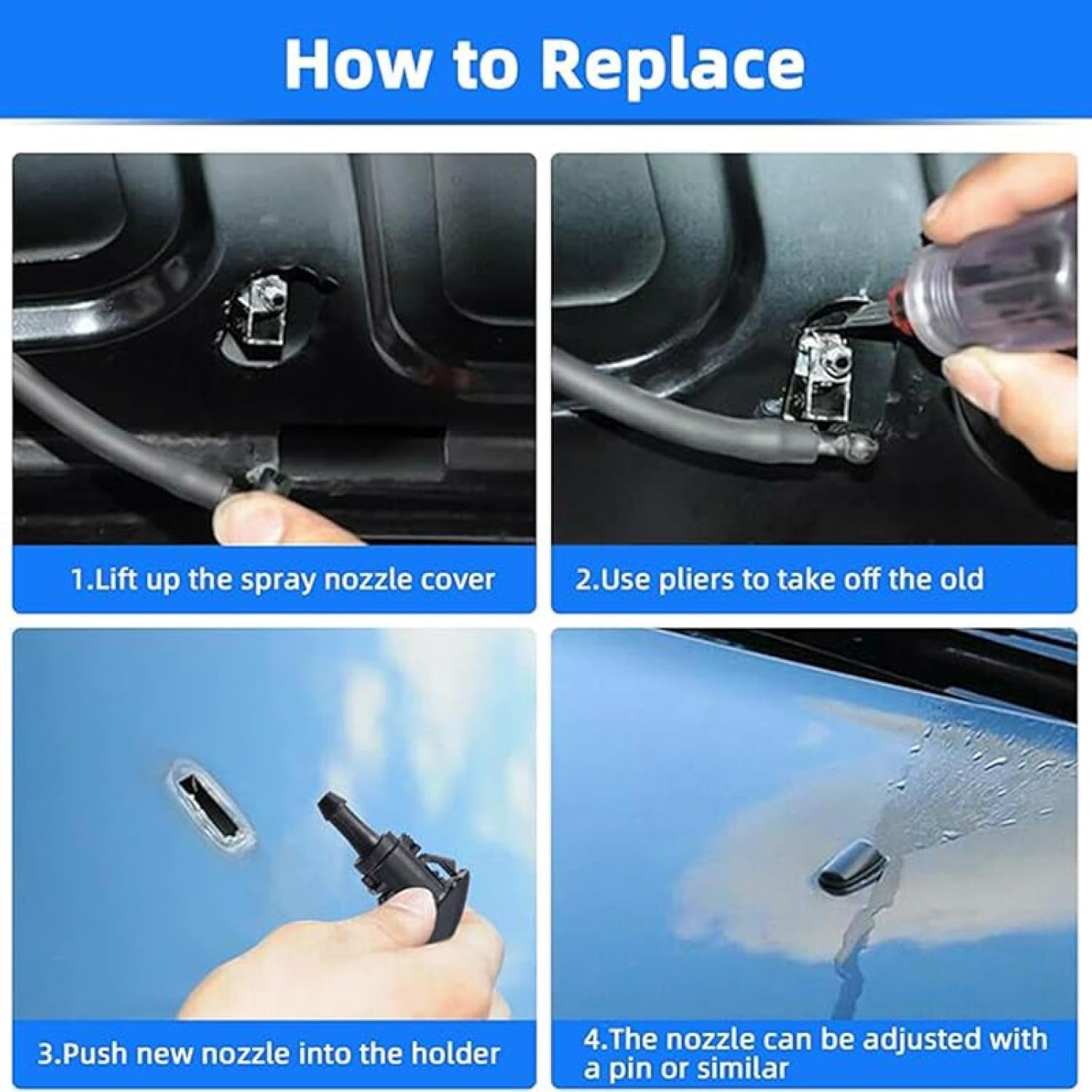 How to Replace

1.Lift up the spray nozzle cover

2.Use pliers to take off the old

3.Push new nozzle into the holder

4.The nozzle can be adjusted with a pin or similar