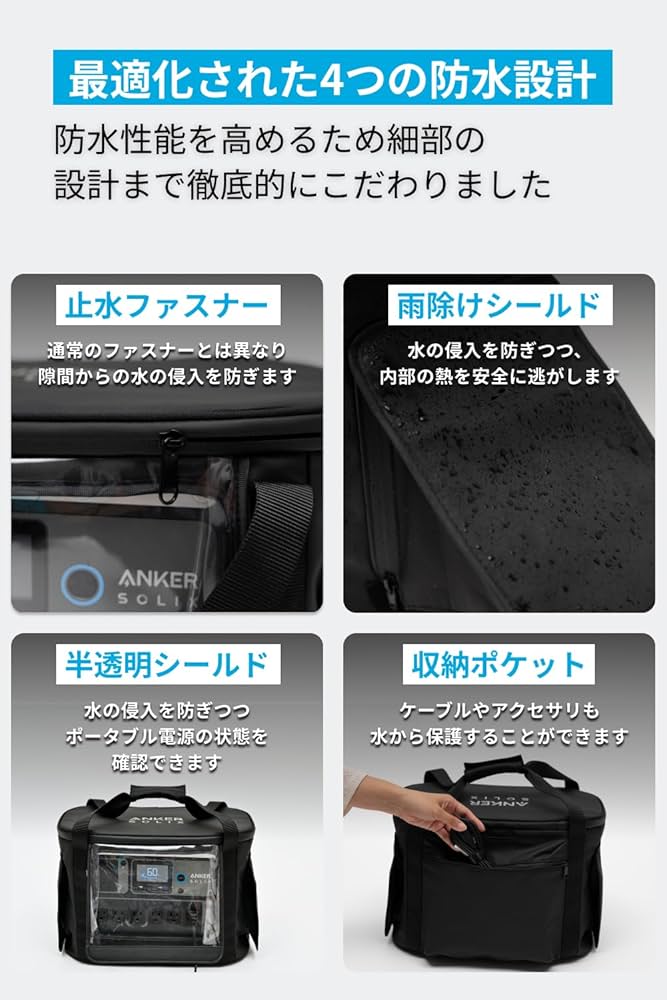 最適化された4つの防水設計

防水性能を高めるため細部の設計まで徹底的にこだわりました

止水ファスナー

通常のファスナーとは異なり隙間からの水の侵入を防ぎます

ANKER
SOLIX

雨除けシールド

水の侵入を防ぎつつ、内部の熱を安全に逃がします

半透明シールド

水の侵入を防ぎつつポータブル電源の状態を確認できます

ANKER
SOLIX

60

ANKER

収納ポケット

ケーブルやアクセサリも水から保護することができます

ANKER
SOLIX