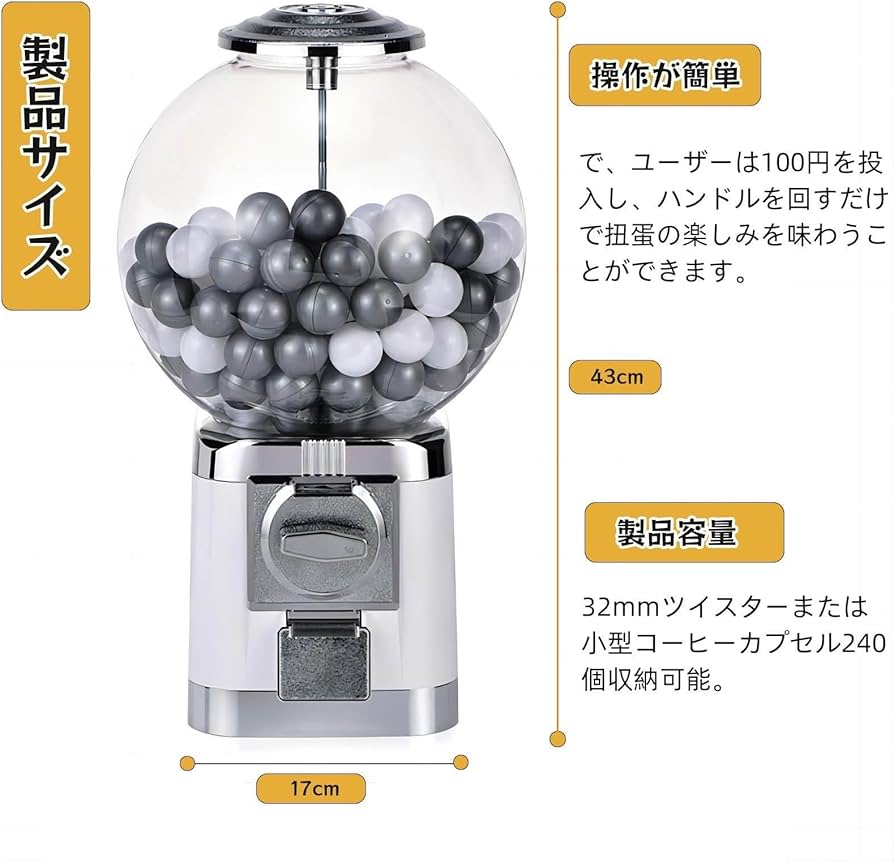 製品サイズ

操作が簡単

で、ユーザーは100円を投入し、ハンドルを回すだけで扭蛋の楽しみを味わうことができます。

43cm

製品容量

32mmツイスターまたは小型コーヒーカプセル240個収納可能。

17cm