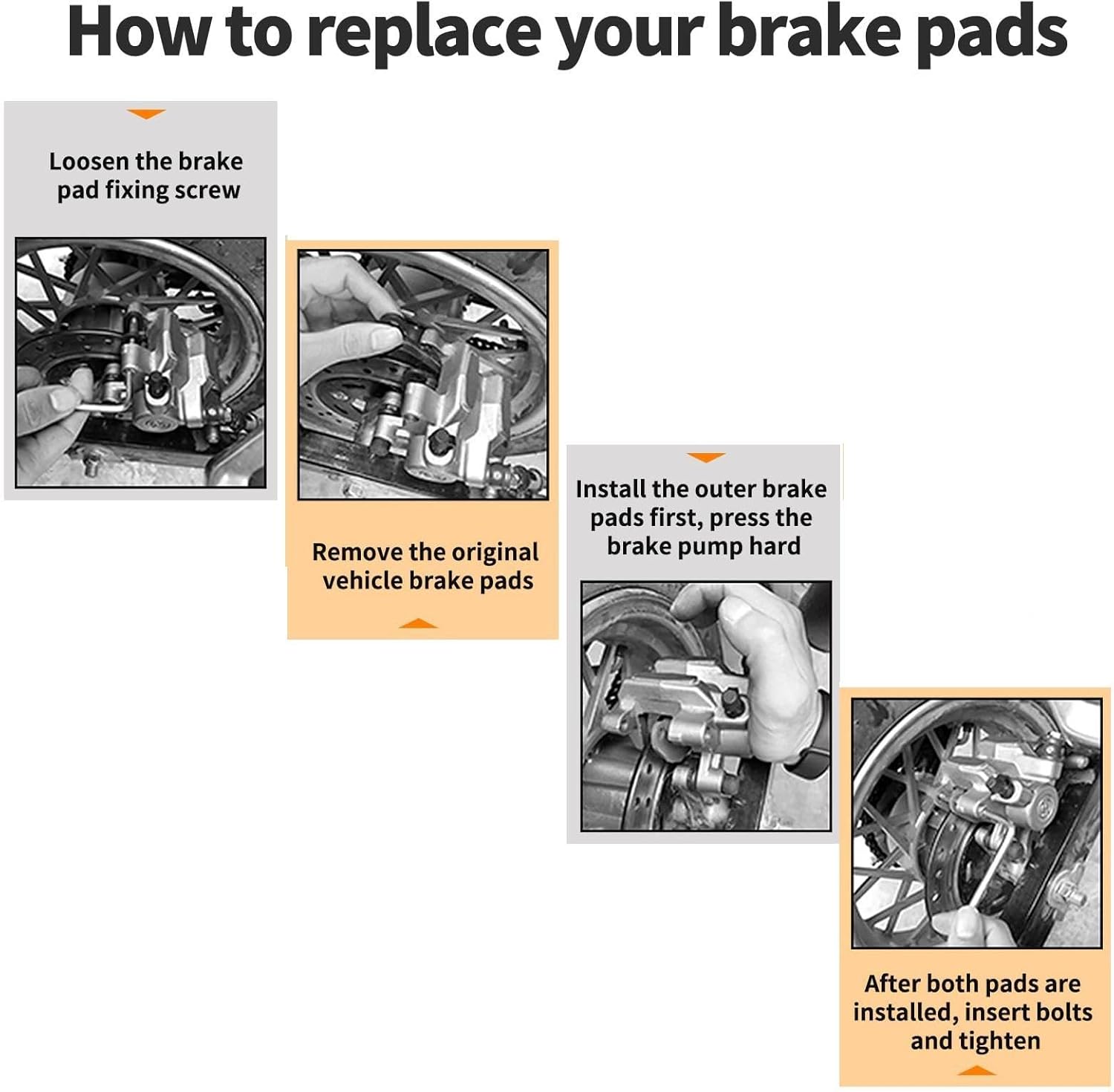 How to replace your brake pads

Loosen the brake pad fixing screw

Remove the original vehicle brake pads

Install the outer brake pads first, press the brake pump hard

After both pads are installed, insert bolts and tighten