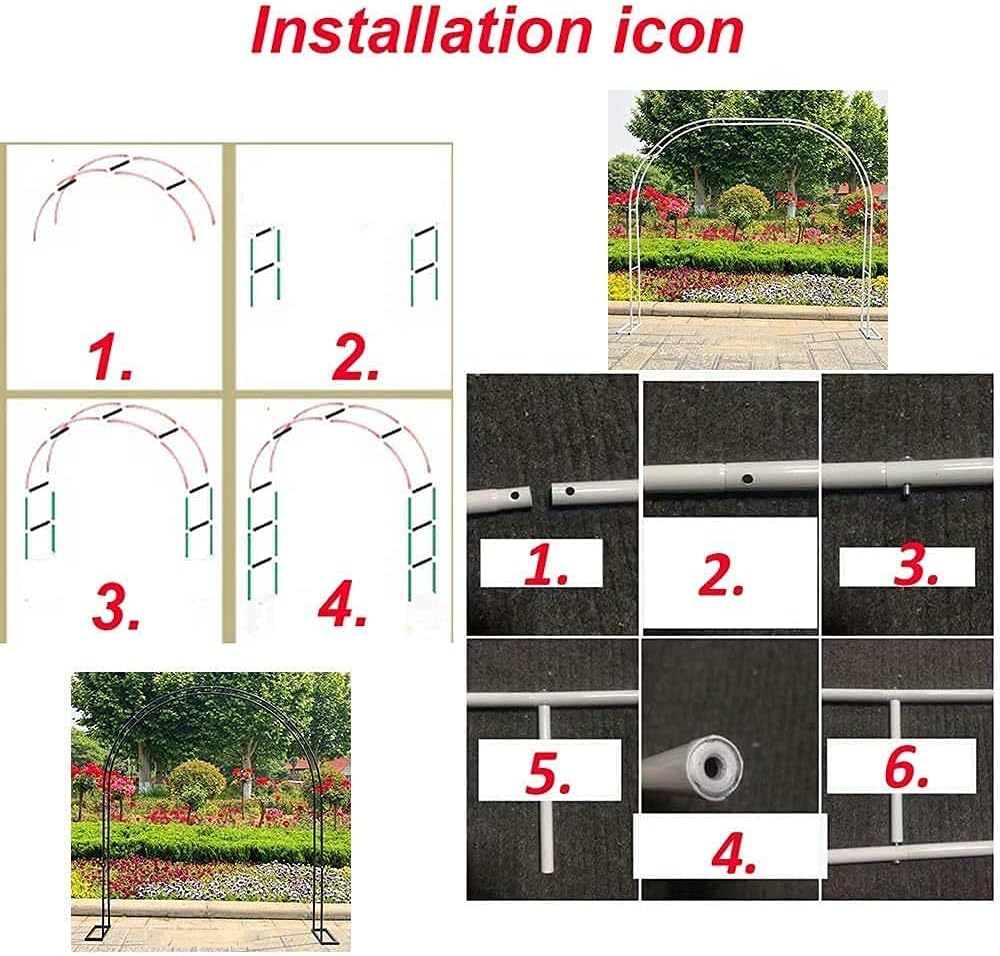 Installation icon

1.

2.

3.

4.

1.

2.

3.

5.

4.

6.