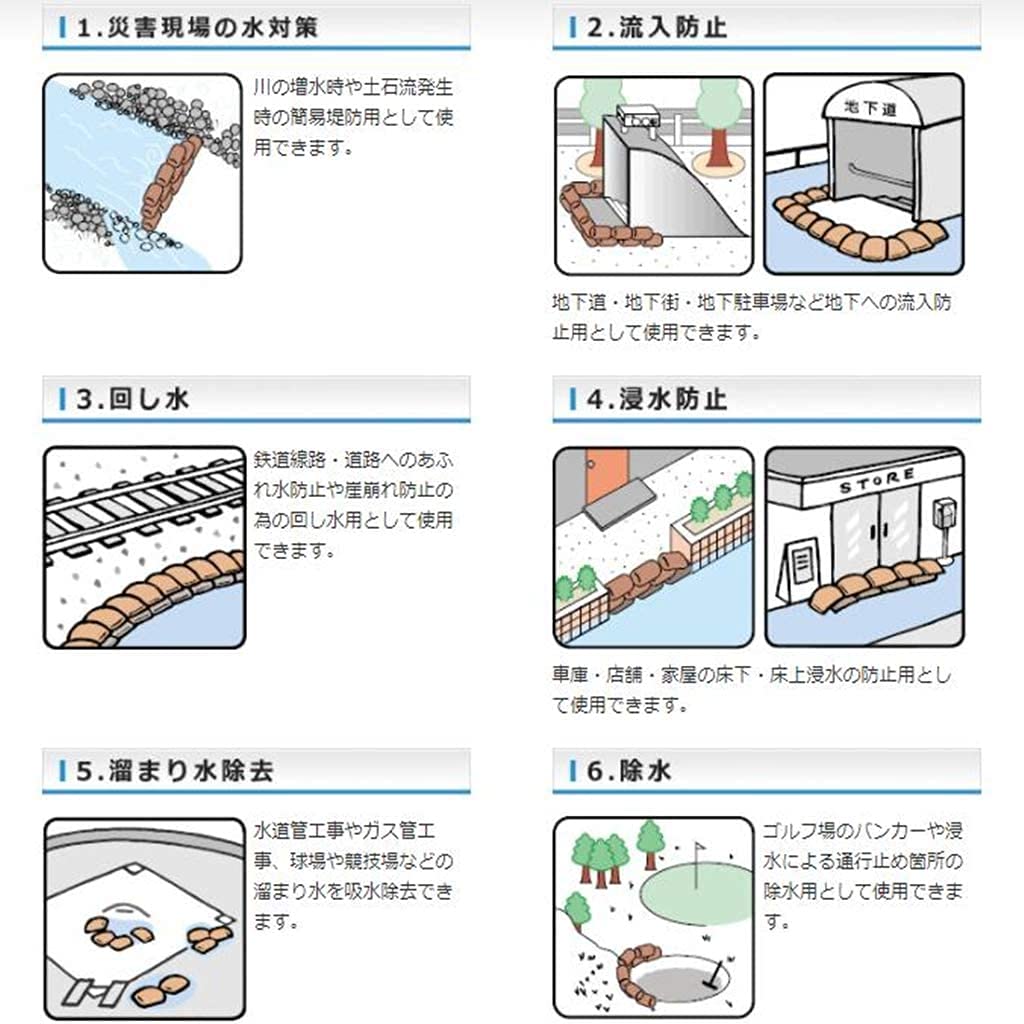 1.災害現場の水対策

川の増水時や土石流発生時の簡易堤防用として使用できます。

2.流入防止

地下道

地下道・地下街・地下駐車場など地下への流入防止用として使用できます。

3.回し水

鉄道線路・道路へのあふれ水防止や崖崩れ防止の為の回し水用として使用できます。

4.浸水防止

STORE

車庫・店舗・家屋の床下・床上浸水の防止用として使用できます。

5.溜まり水除去

水道管工事やガス管工事、球場や競技場などの溜まり水を吸水除去できます。

6.除水

ゴルフ場のバンカーや浸水による通行止め箇所の除水用として使用できます。