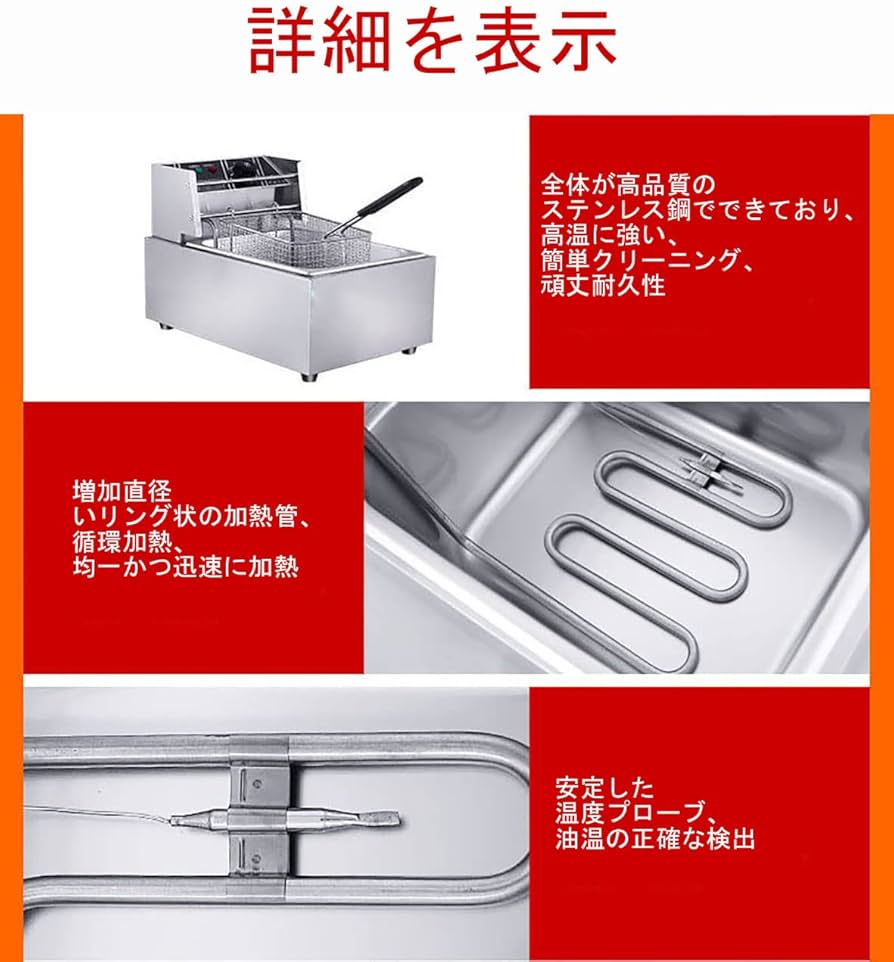 詳細を表示

全体が高品質の
ステンレス鋼でできており、
高温に強い、
簡単クリーニング、
頑丈耐久性

増加直径
いリング状の加熱管、
循環加熱、
均一かつ迅速に加熱

安定した
温度プローブ、
油温の正確な検出