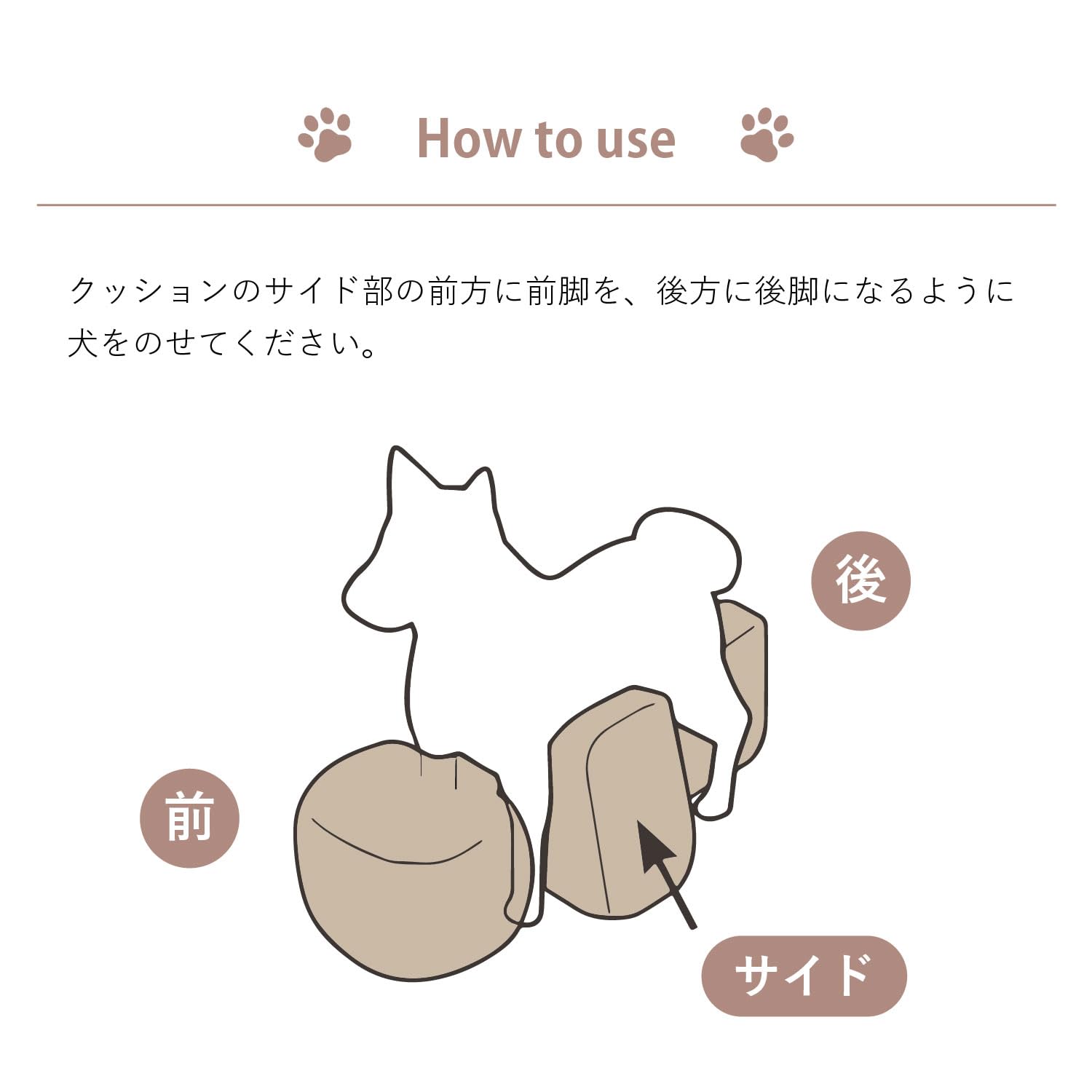 How to use

クッションのサイド部の前方に前脚を、後方に後脚になるように犬をのせてください。

後

前

サイド