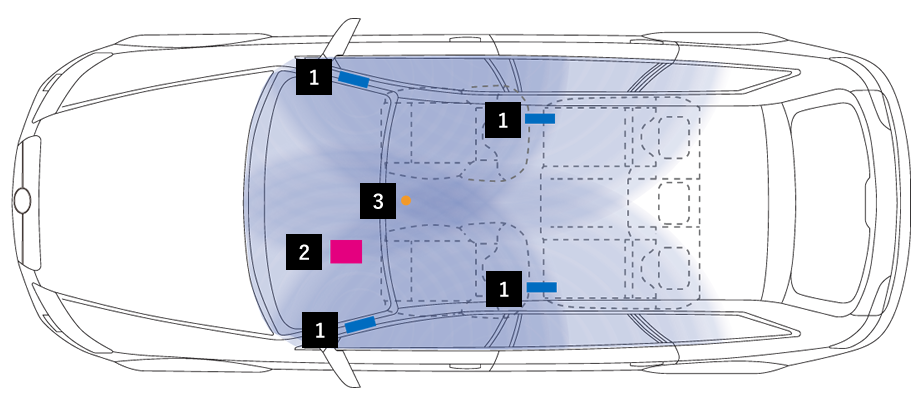 1
1
3
2
1
1