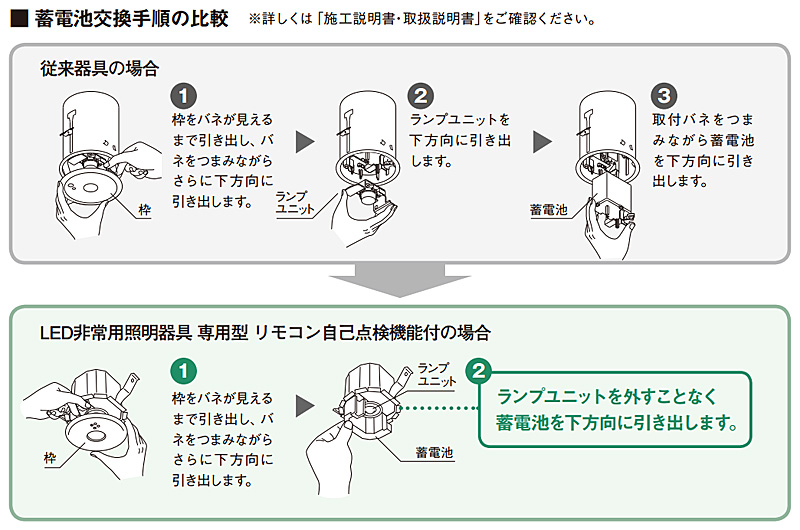 ■ 蓄電池交換手順の比較　※詳しくは「施工説明書・取扱説明書」をご確認ください。

従来器具の場合

1
枠をバネが見えるまで引き出し、バネをつまみながらさらに下方向に引き出します。

枠

2
ランプユニットを下方向に引き出します。

ランプユニット

3
取付バネをつまみながら蓄電池を下方向に引き出します。

蓄電池

LED非常用照明器具 専用型 リモコン自己点検機能付の場合

1
枠をバネが見えるまで引き出し、バネをつまみながらさらに下方向に引き出します。

枠

ランプユニット

蓄電池

2
ランプユニットを外すことなく蓄電池を下方向に引き出します。