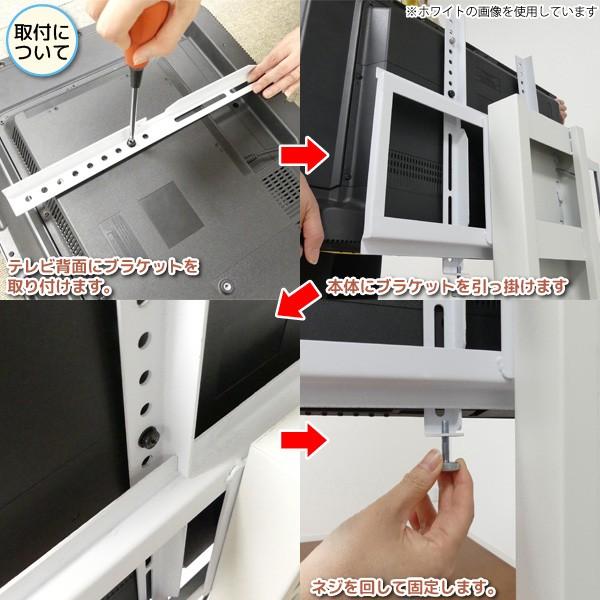 取付について

※ホワイトの画像を使用しています

テレビ背面にブラケットを取り付けます。

本体にブラケットを引っ掛けます

ネジを回して固定します。