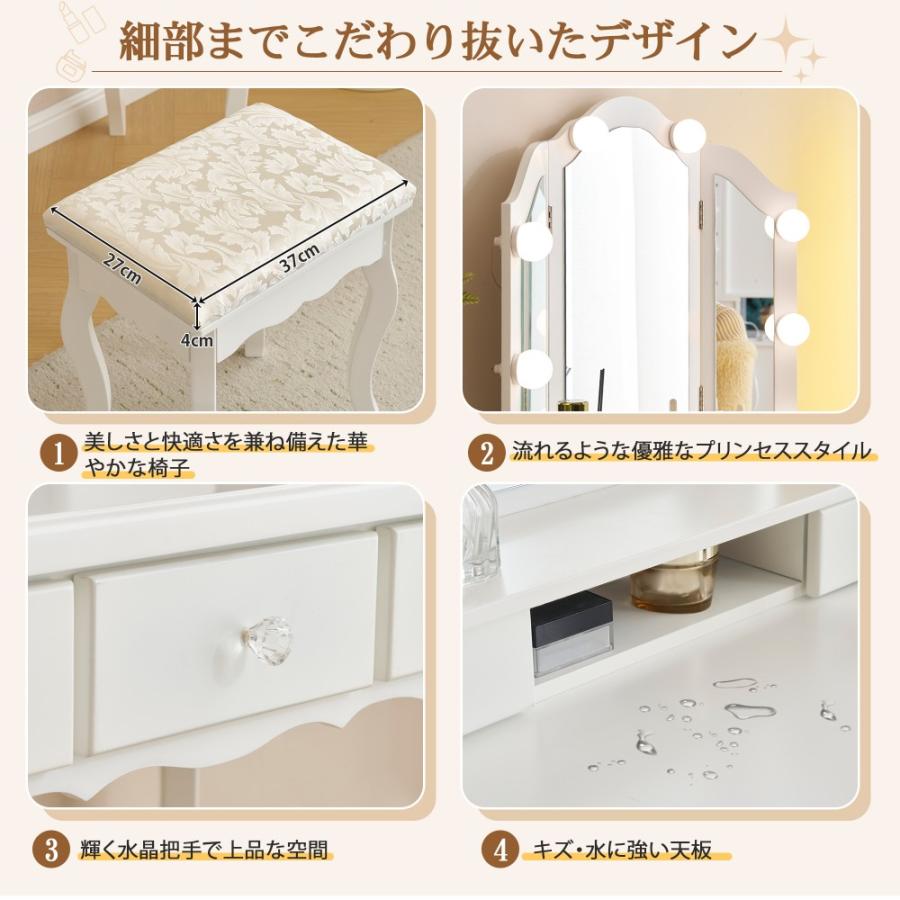 細部までこだわり抜いたデザイン

27cm
37cm
4cm

1 美しさと快適さを兼ね備えた華やかな椅子

2 流れるような優雅なプリンセススタイル

3 輝く水晶把手で上品な空間

4 キズ・水に強い天板