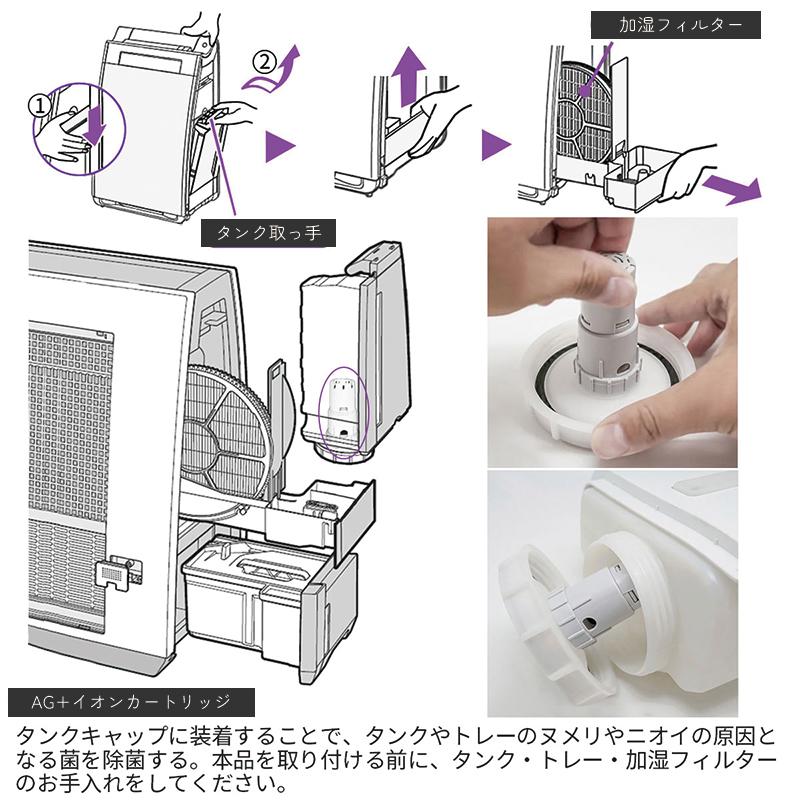 ①

②

加湿フィルター

タンク取っ手

AG+イオンカートリッジ

タンクキャップに装着することで、タンクやトレーのヌメリやニオイの原因となる菌を除菌する。本品を取り付ける前に、タンク・トレー・加湿フィルターのお手入れをしてください。