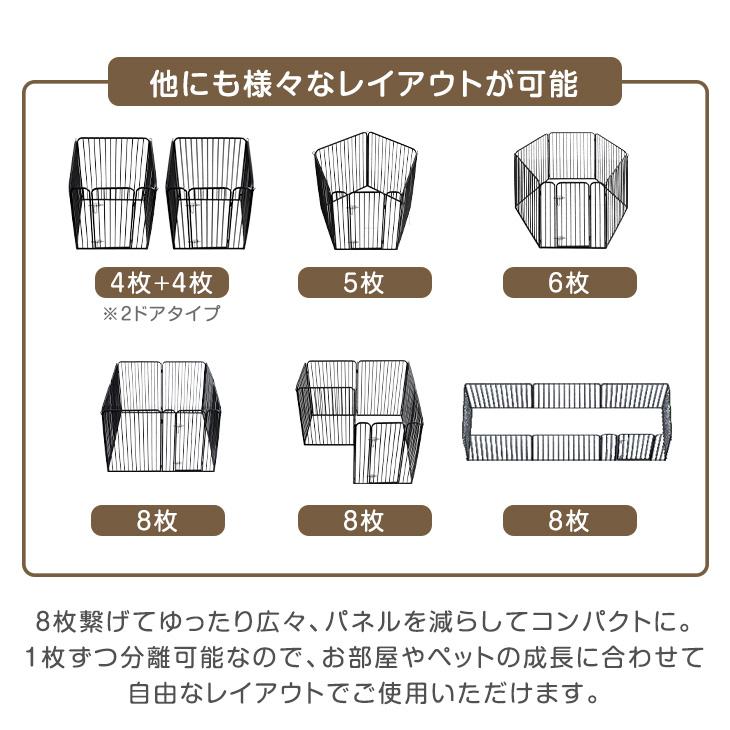 他にも様々なレイアウトが可能

4枚+4枚
※2ドアタイプ

5枚

6枚

8枚

8枚

8枚

8枚繋げてゆったり広々、パネルを減らしてコンパクトに。
1枚ずつ分離可能なので、お部屋やペットの成長に合わせて
自由なレイアウトでご使用いただけます。