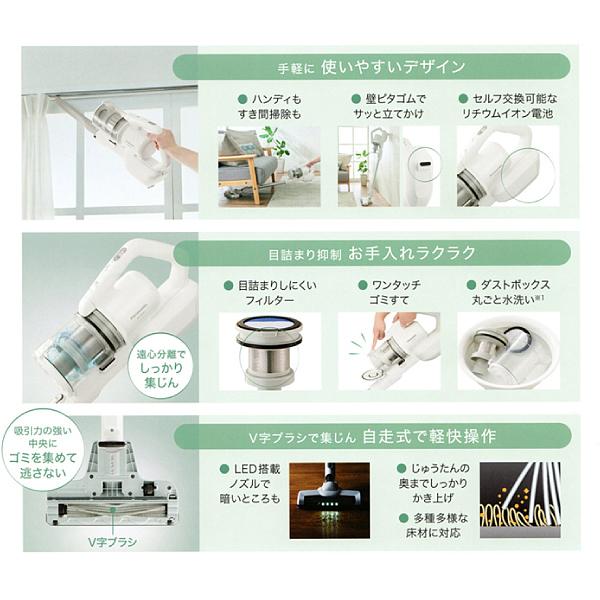 手軽に 使いやすいデザイン

● ハンディも すき間掃除も

● 壁ピタゴムで サッと立てかけ

● セルフ交換可能な リチウムイオン電池

目詰まり抑制 お手入れラクラク

● 目詰まりしにくい フィルター

● ワンタッチ ゴミすて

● ダストボックス 丸ごと水洗い※1

遠心分離で しっかり 集じん

V字ブラシで集じん 自走式で軽快操作

吸引力の強い 中央に ゴミを集めて 逃さない

V字ブラシ

● LED搭載 ノズルで 暗いところも

● じゅうたんの 奥までしっかり かき上げ

● 多種多様な 床材に対応