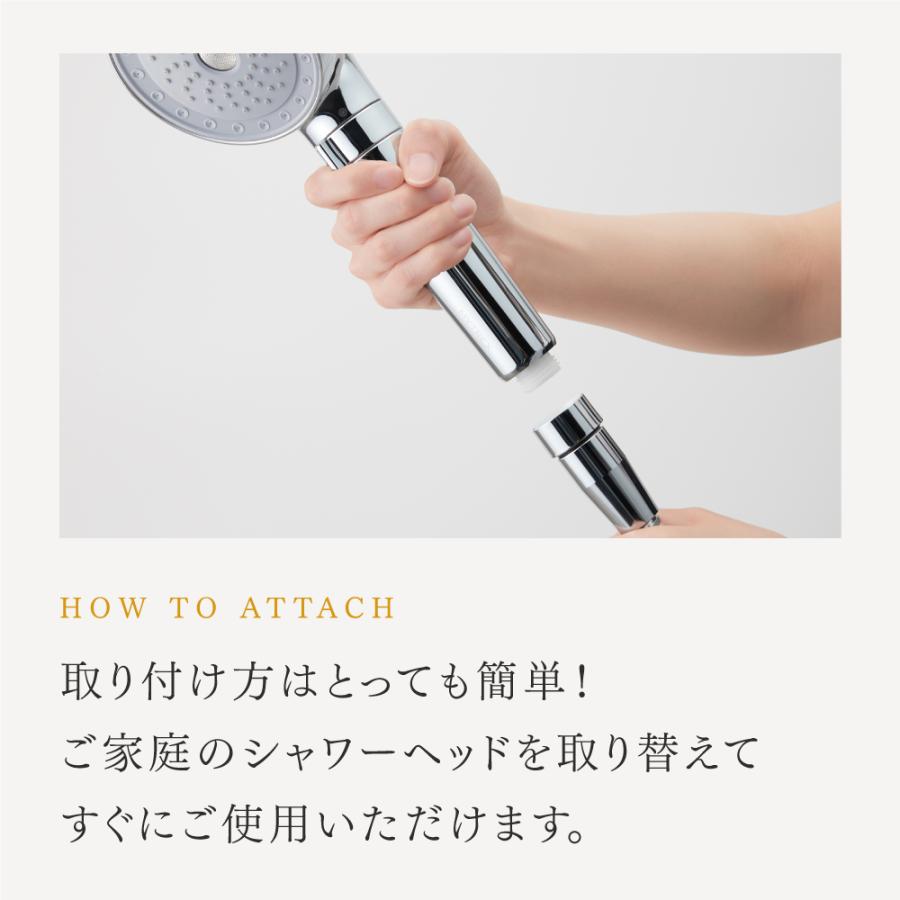 HOW TO ATTACH

取り付け方はとっても簡単！
ご家庭のシャワーヘッドを取り替えて
すぐにご使用いただけます。