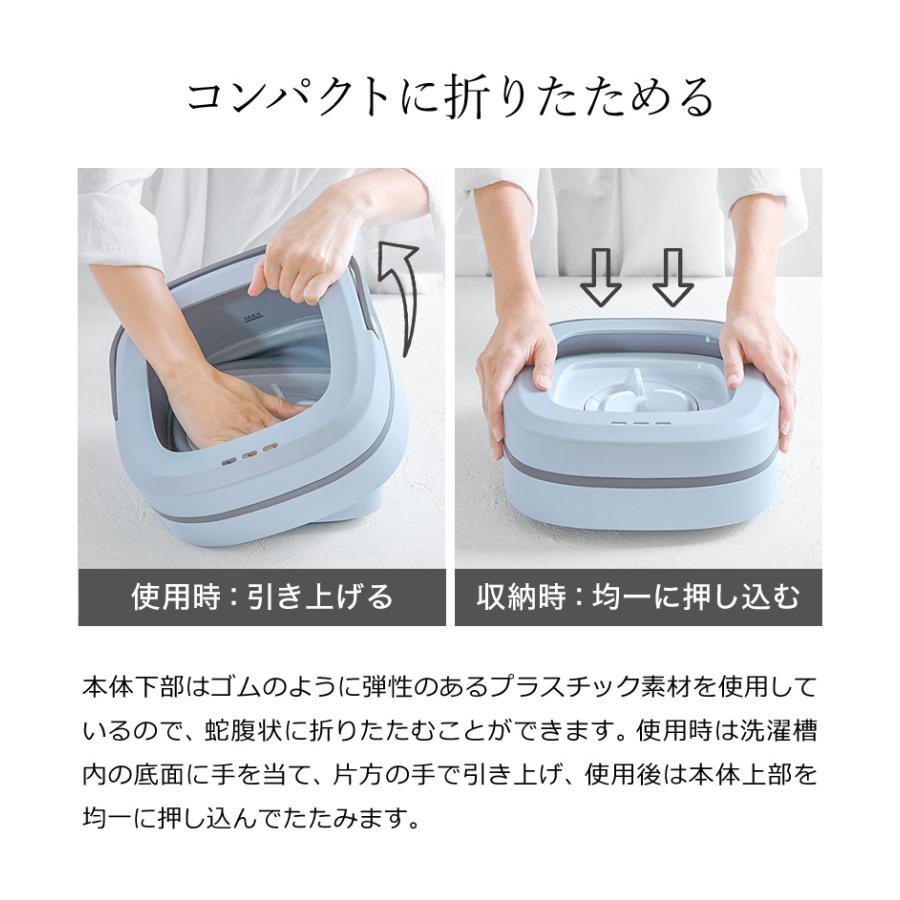 コンパクトに折りたためる

MAX

使用時：引き上げる

収納時：均一に押し込む

本体下部はゴムのように弾性のあるプラスチック素材を使用しているので、蛇腹状に折りたたむことができます。使用時は洗濯槽内の底面に手を当て、片方の手で引き上げ、使用後は本体上部を均一に押し込んでたたみます。