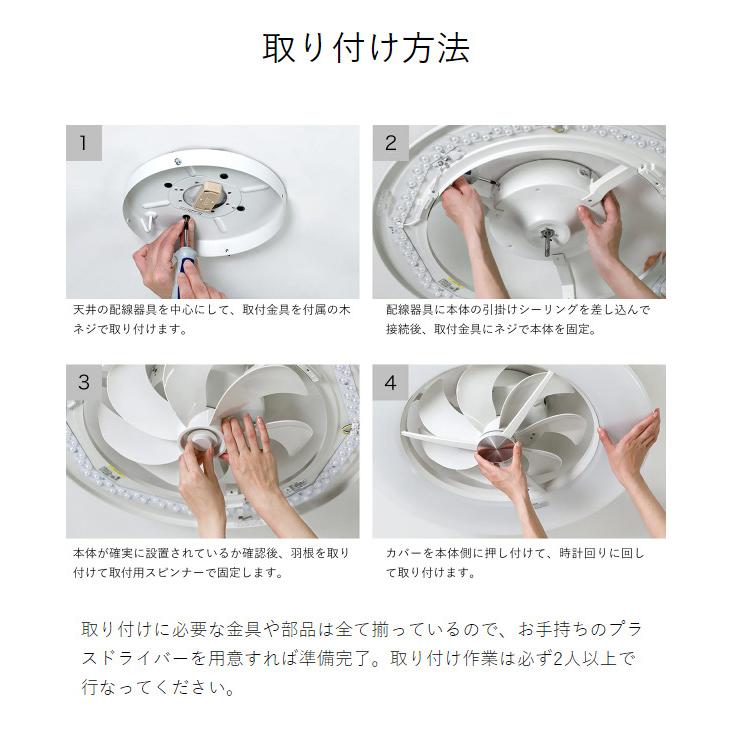 取り付け方法

1

天井の配線器具を中心にして、取付金具を付属の木ネジで取り付けます。

2

配線器具に本体の引掛けシーリングを差し込んで接続後、取付金具にネジで本体を固定。

3

本体が確実に設置されているか確認後、羽根を取り付けて取付用スピンナーで固定します。

4

カバーを本体側に押し付けて、時計回りに回して取り付けます。

取り付けに必要な金具や部品は全て揃っているので、お手持ちのプラスドライバーを用意すれば準備完了。取り付け作業は必ず2人以上で行なってください。