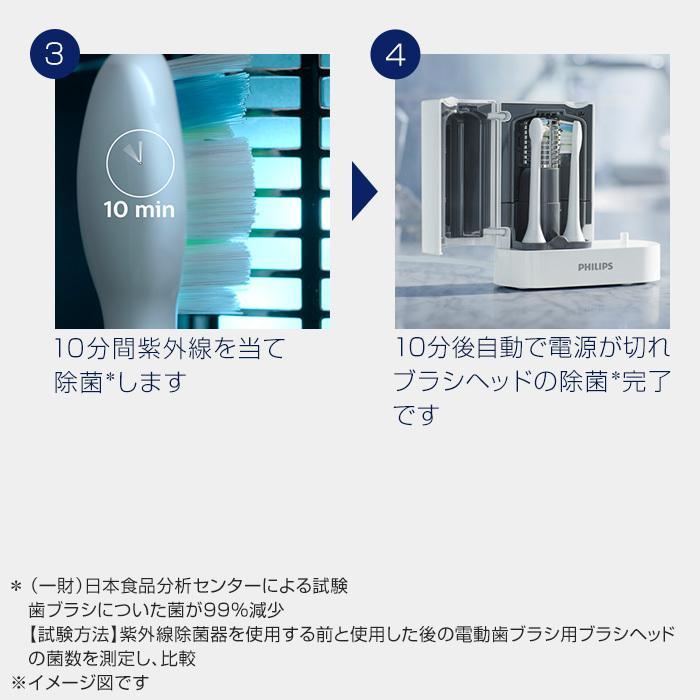 3

10 min

10分間紫外線を当て除菌*します

4

PHILIPS

10分後自動で電源が切れブラシヘッドの除菌*完了です

＊（一財）日本食品分析センターによる試験
歯ブラシについた菌が99%減少
【試験方法】紫外線除菌器を使用する前と使用した後の電動歯ブラシ用ブラシヘッドの菌数を測定し、比較
※イメージ図です