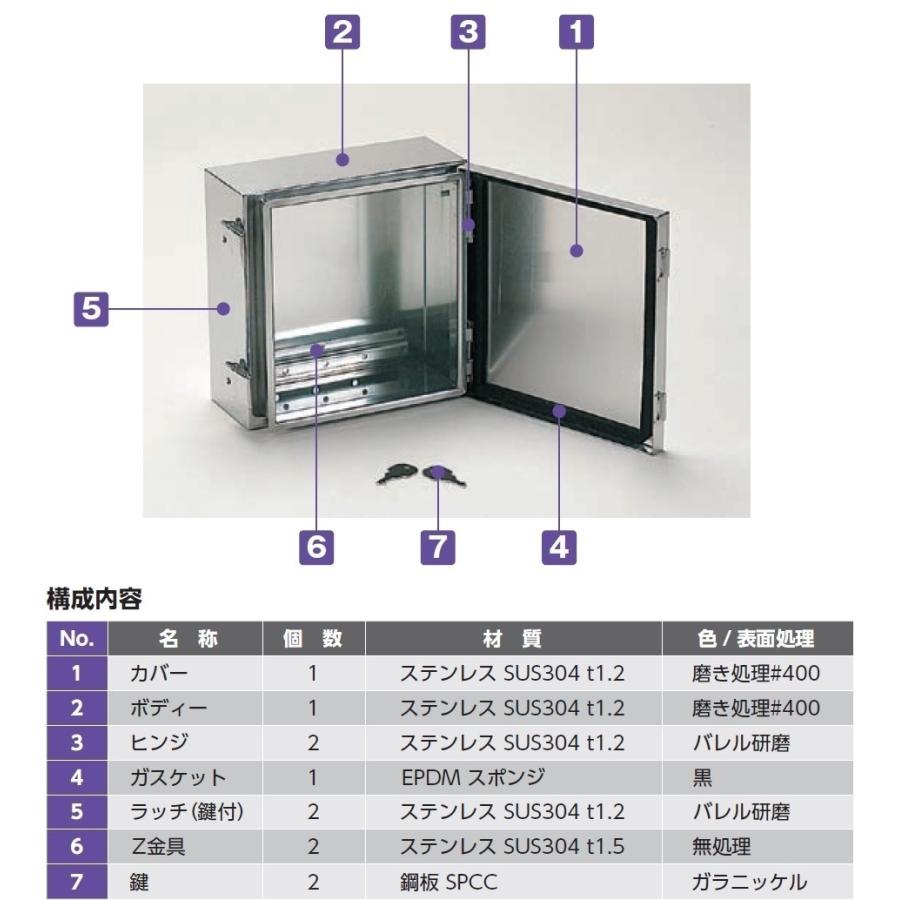 2
3
1
5
6
7
4

構成内容

| No. | 名 称 | 個 数 | 材 質 | 色 / 表面処理 |
|---|---|---|---|---|
| 1 | カバー | 1 | ステンレス SUS304 t1.2 | 磨き処理#400 |
| 2 | ボディー | 1 | ステンレス SUS304 t1.2 | 磨き処理#400 |
| 3 | ヒンジ | 2 | ステンレス SUS304 t1.2 | バレル研磨 |
| 4 | ガスケット | 1 | EPDM スポンジ | 黒 |
| 5 | ラッチ(鍵付) | 2 | ステンレス SUS304 t1.2 | バレル研磨 |
| 6 | Z金具 | 2 | ステンレス SUS304 t1.5 | 無処理 |
| 7 | 鍵 | 2 | 鋼板 SPCC | ガラニッケル |