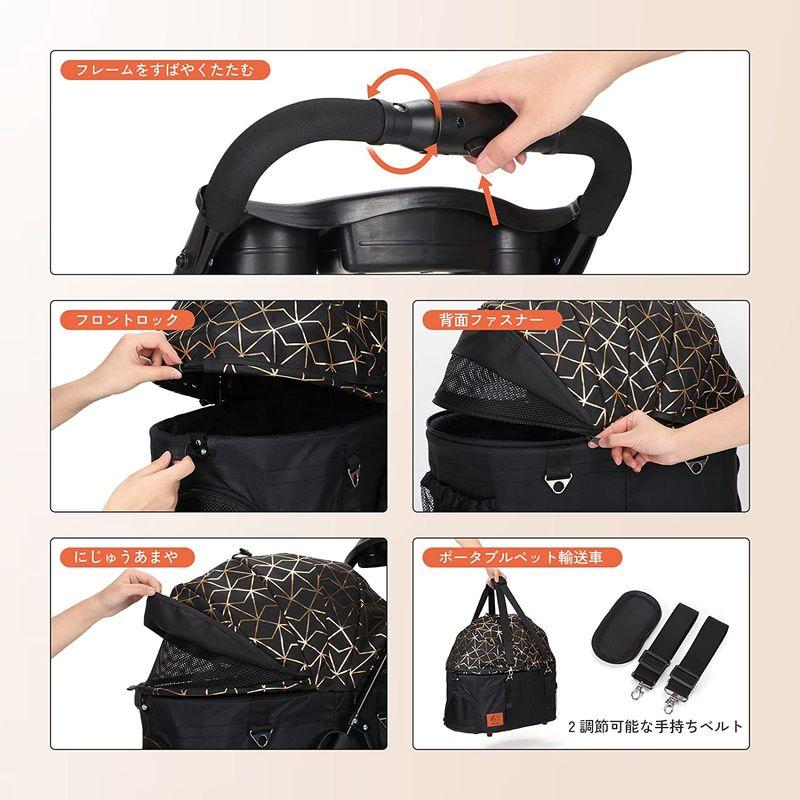 フレームをすばやくたたむ

フロントロック

背面ファスナー

にじゅうあまや

ポータブルペット輸送車

2 調節可能な手持ちベルト