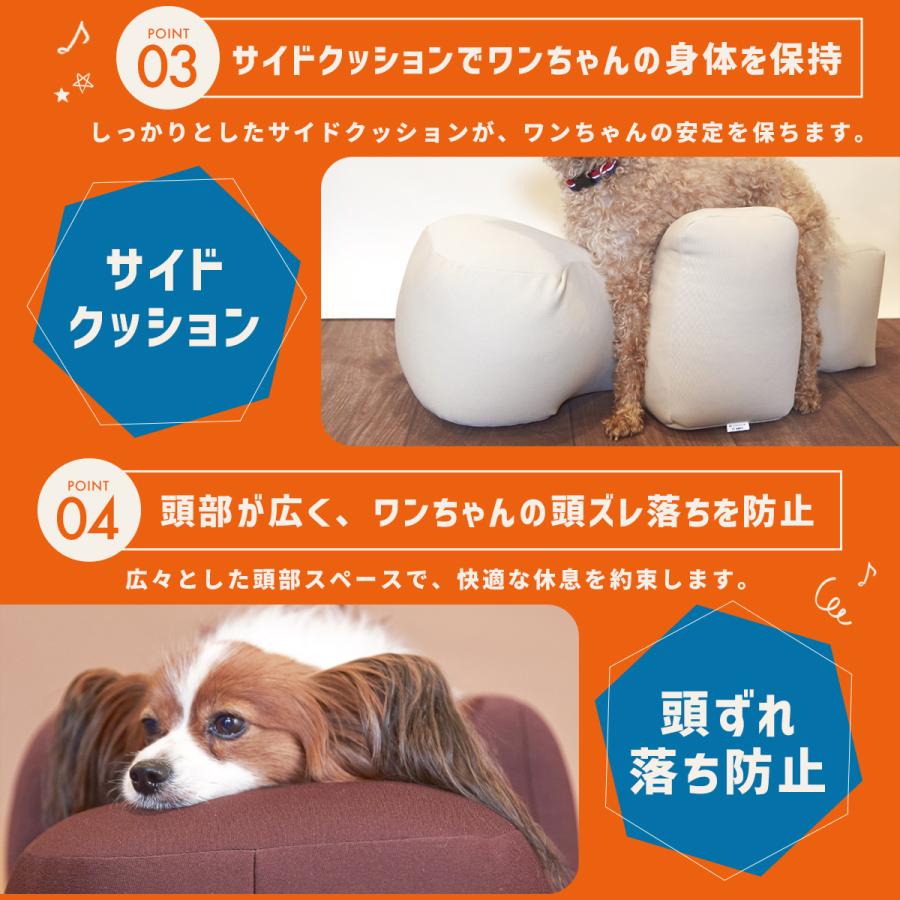 POINT
03
サイドクッションでワンちゃんの身体を保持

しっかりとしたサイドクッションが、ワンちゃんの安定を保ちます。

サイド
クッション

POINT
04
頭部が広く、ワンちゃんの頭ズレ落ちを防止

広々とした頭部スペースで、快適な休息を約束します。

頭ずれ
落ち防止