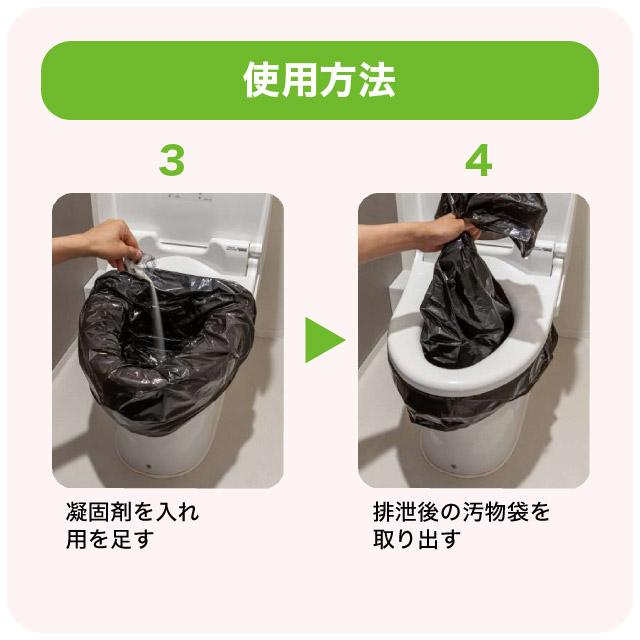 使用方法

3

凝固剤を入れ
用を足す

4

排泄後の汚物袋を
取り出す