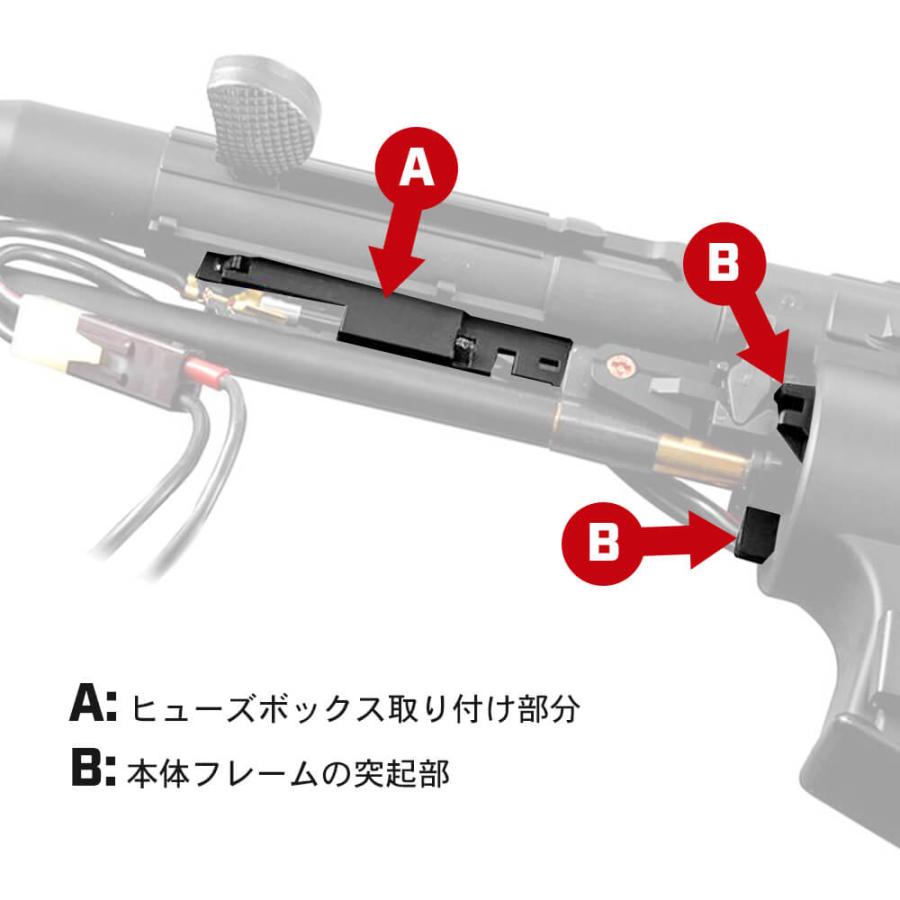 A

B

B

A: ヒューズボックス取り付け部分

B: 本体フレームの突起部