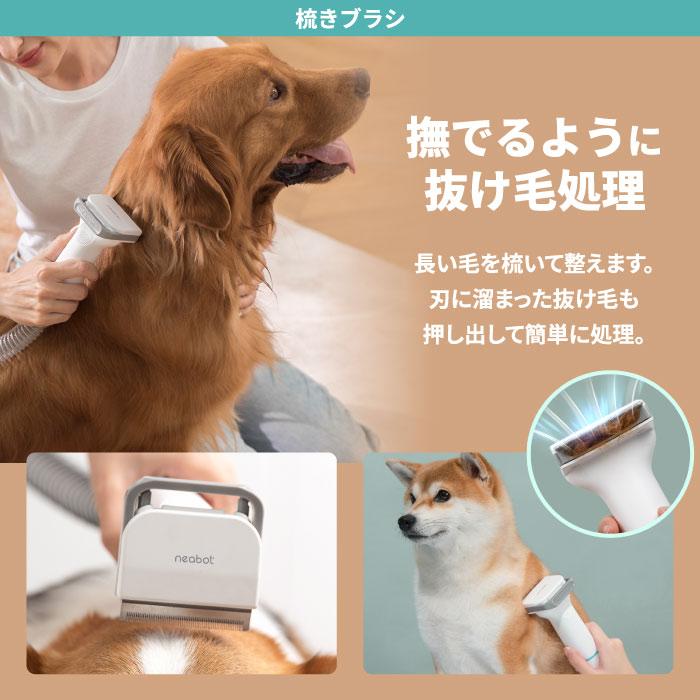 梳きブラシ

撫でるように
抜け毛処理

長い毛を梳いて整えます。
刃に溜まった抜け毛も
押し出して簡単に処理。

neabot