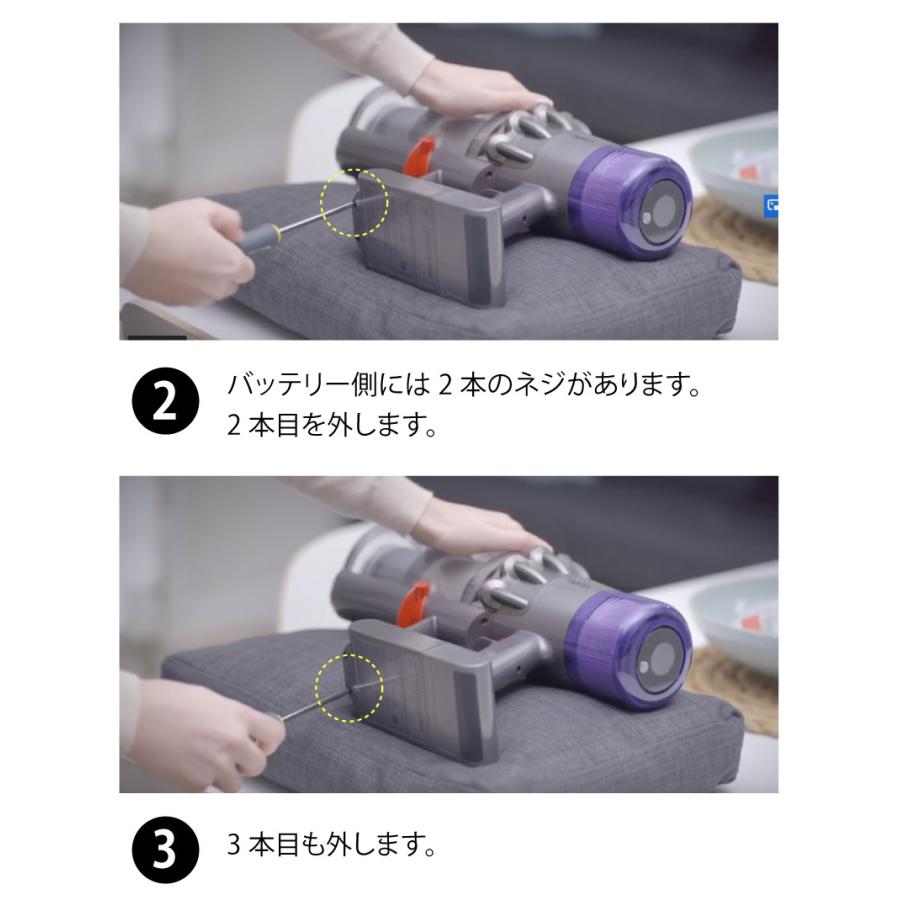 2

バッテリー側には 2 本のネジがあります。
2 本目を外します。

3

3 本目も外します。