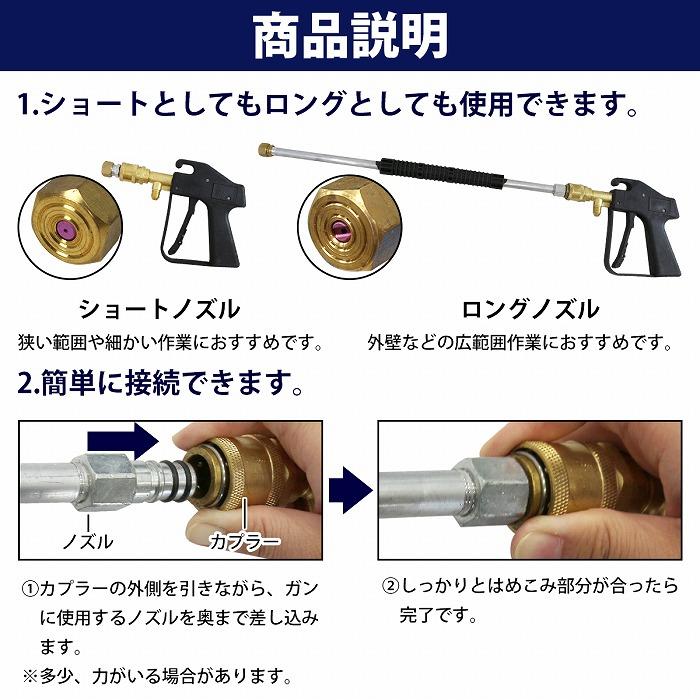 商品説明

1.ショートとしてもロングとしても使用できます。

ショートノズル
狭い範囲や細かい作業におすすめです。

ロングノズル
外壁などの広範囲作業におすすめです。

2.簡単に接続できます。

ノズル
カプラー

①カプラーの外側を引きながら、ガンに使用するノズルを奥まで差し込みます。
※多少、力がいる場合があります。

②しっかりとはめこみ部分が合ったら完了です。