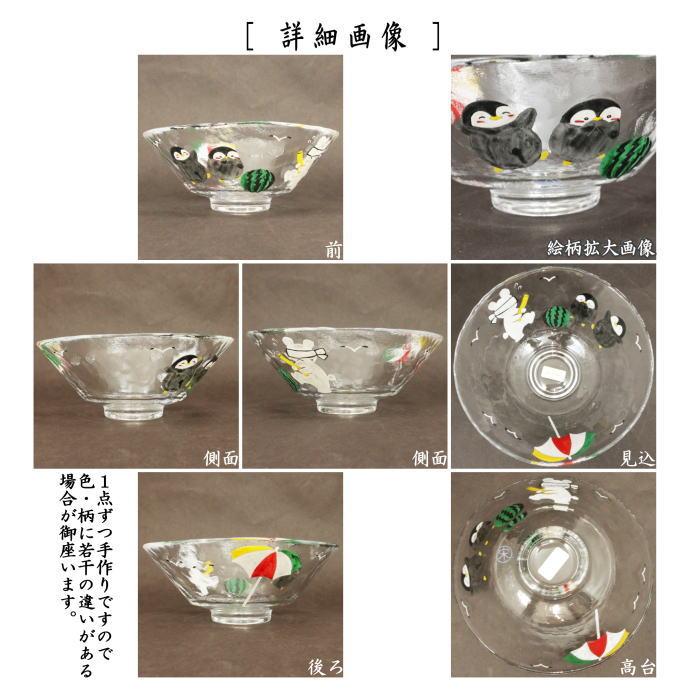 [ 詳細画像 ]

前

絵柄拡大画像

側面

側面

見込

1点ずつ手作りですので色・柄に若干の違いがある場合が御座います。

後ろ

高台