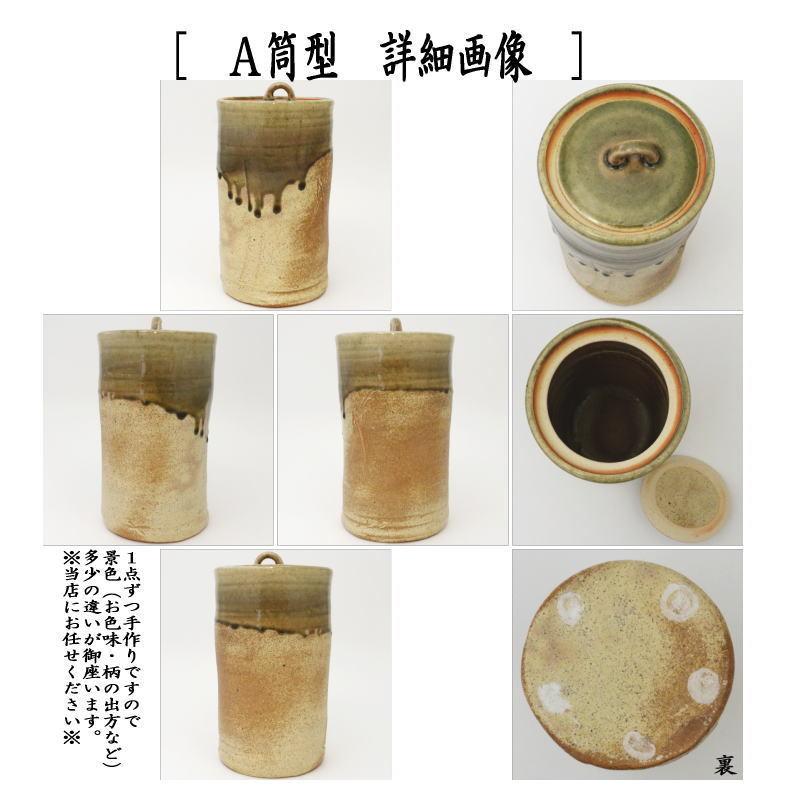 [ A筒型 詳細画像 ]

1点ずつ手作りですので
景色（お色味・柄の出方など）
多少の違いが御座います。
※当店にお任せください※

裏