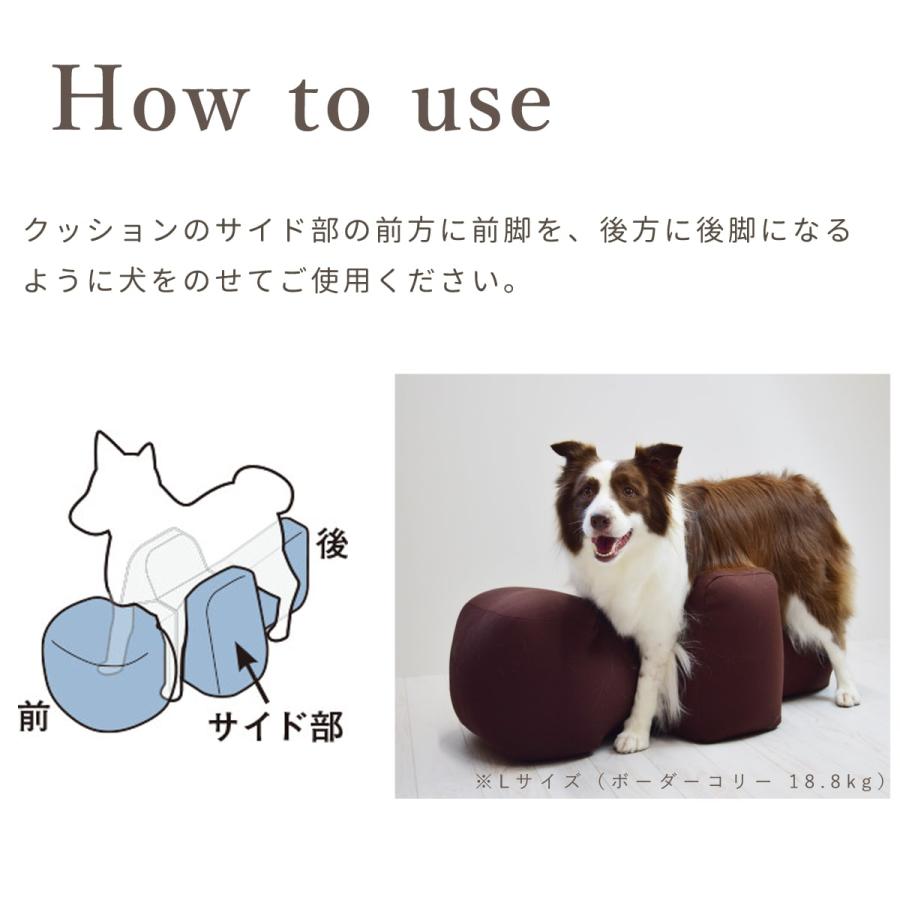 How to use

クッションのサイド部の前方に前脚を、後方に後脚になるように犬をのせてご使用ください。

後

前

サイド部

※Lサイズ（ボーダーコリー 18.8kg）