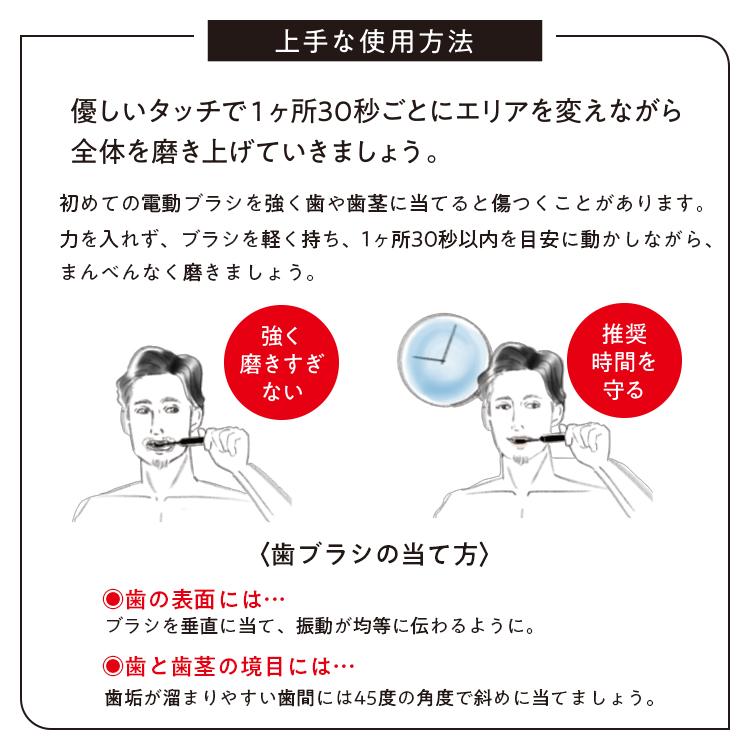 上手な使用方法

優しいタッチで1ヶ所30秒ごとにエリアを変えながら全体を磨き上げていきましょう。

初めての電動ブラシを強く歯や歯茎に当てると傷つくことがあります。力を入れず、ブラシを軽く持ち、1ヶ所30秒以内を目安に動かしながら、まんべんなく磨きましょう。

強く磨きすぎない

推奨時間を守る

〈歯ブラシの当て方〉

◉歯の表面には…
ブラシを垂直に当て、振動が均等に伝わるように。

◉歯と歯茎の境目には…
歯垢が溜まりやすい歯間には45度の角度で斜めに当てましょう。