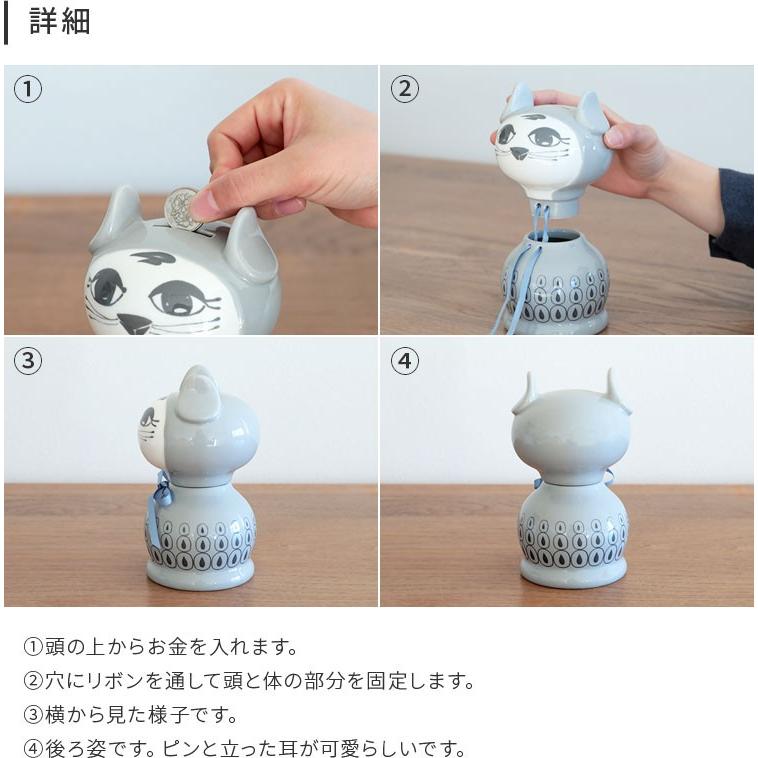 詳細

①

②

③

④

①頭の上からお金を入れます。
②穴にリボンを通して頭と体の部分を固定します。
③横から見た様子です。
④後ろ姿です。ピンと立った耳が可愛らしいです。