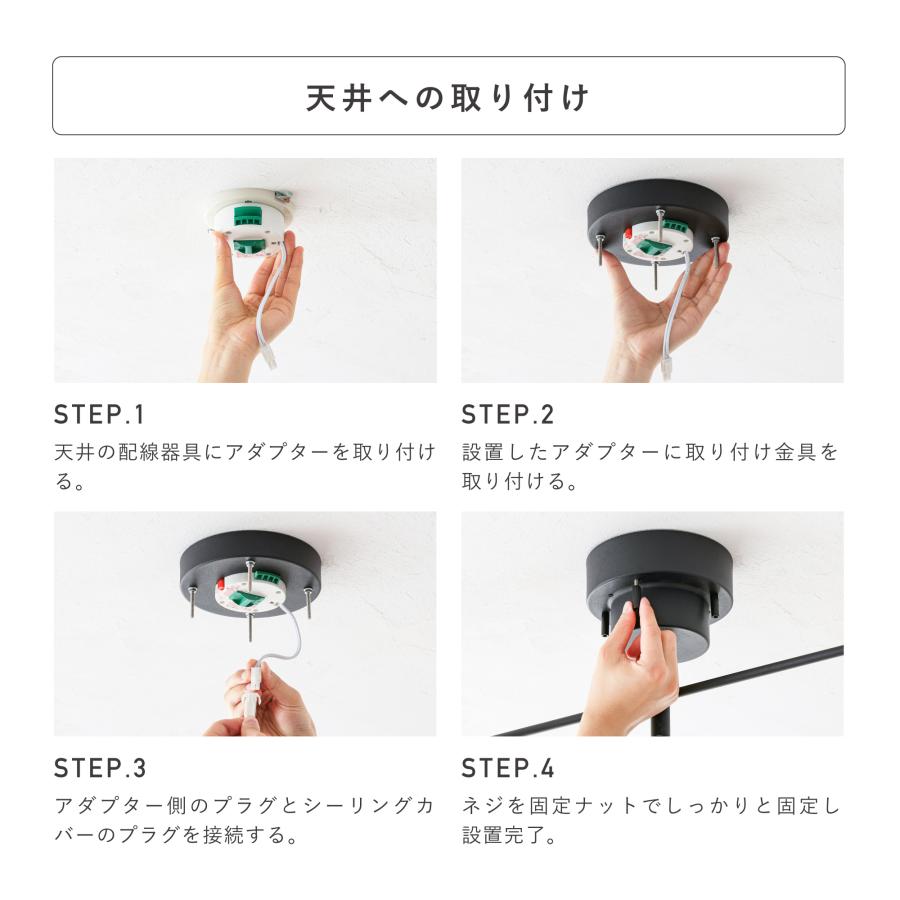 天井への取り付け

STEP.1

天井の配線器具にアダプターを取り付ける。

STEP.2

設置したアダプターに取り付け金具を取り付ける。

STEP.3

アダプター側のプラグとシーリングカバーのプラグを接続する。

STEP.4

ネジを固定ナットでしっかりと固定し設置完了。