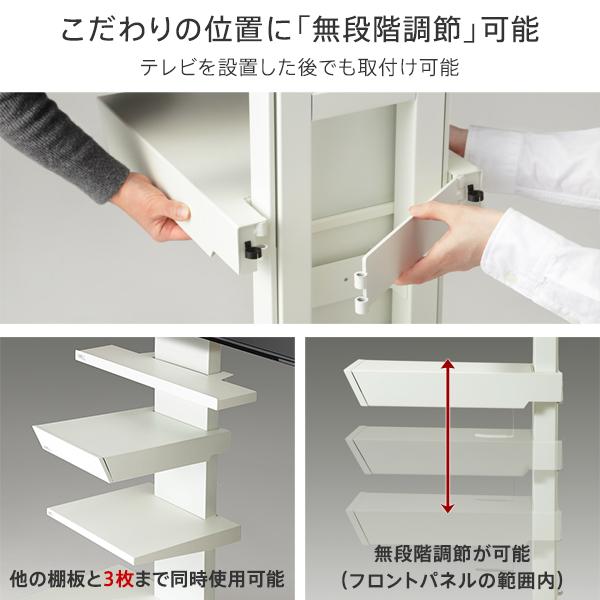 こだわりの位置に「無段階調節」可能

テレビを設置した後でも取付け可能

他の棚板と3枚まで同時使用可能

無段階調節が可能
（フロントパネルの範囲内）