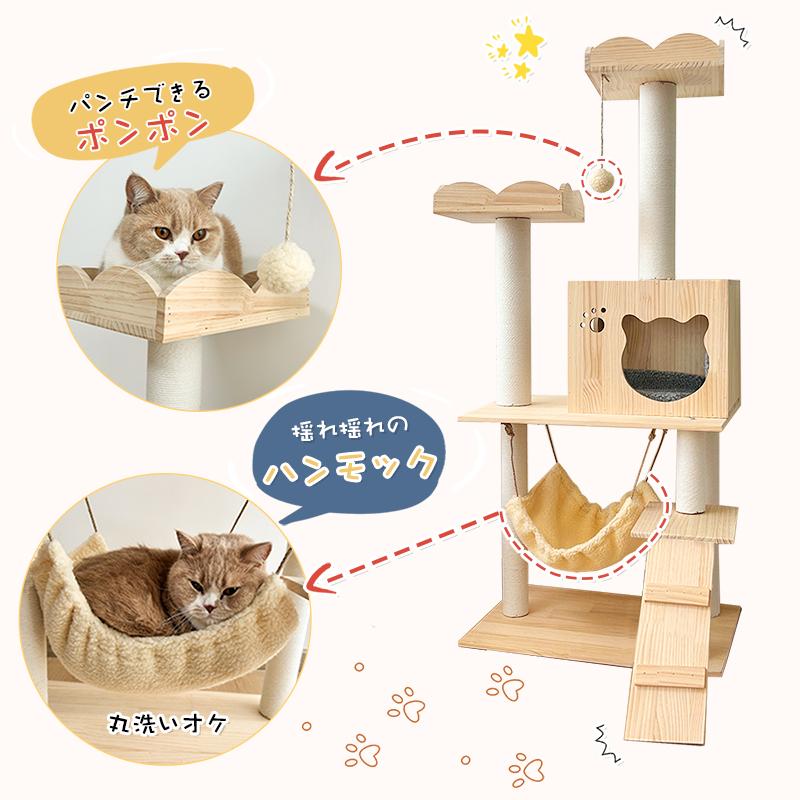 パンチできる
ポンポン

揺れ揺れの
ハンモック

丸洗いオケ