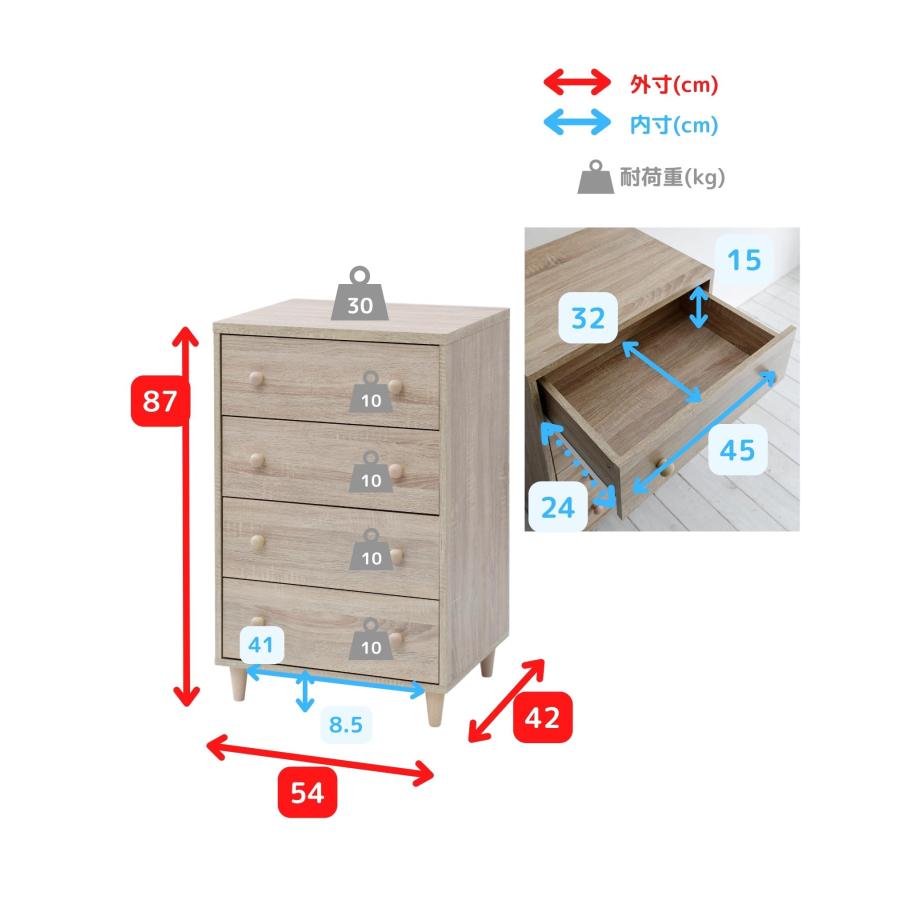 外寸(cm)
内寸(cm)
耐荷重(kg)

30
87
10
10
10
10
41
8.5
42
54

15
32
45
24