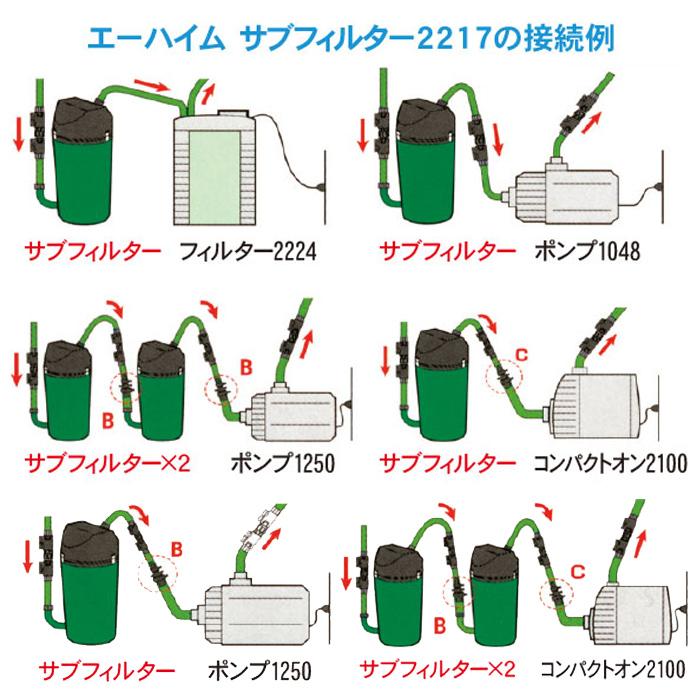 エーハイム　サブフィルター2217の接続例

サブフィルター　フィルター2224

サブフィルター　ポンプ1048

B

B

サブフィルター×2　ポンプ1250

C

サブフィルター　コンパクトオン2100

B

サブフィルター　ポンプ1250

B

C

サブフィルター×2　コンパクトオン2100