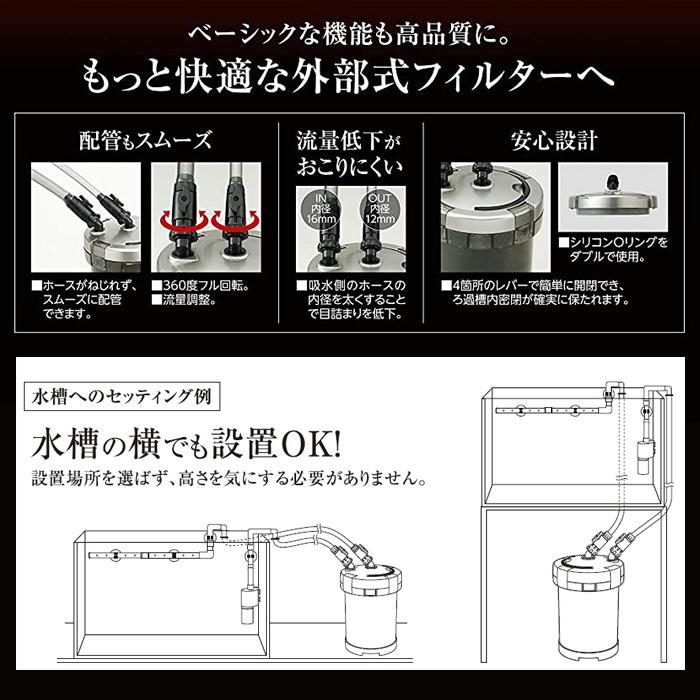 ベーシックな機能も高品質に。
もっと快適な外部式フィルターへ

配管もスムーズ

■ホースがねじれず、スムーズに配管できます。

■360度フル回転。
■流量調整。

流量低下がおこりにくい

IN 内径 16mm

OUT 内径 12mm

■吸水側のホースの内径を太くすることで目詰まりを低下。

安心設計

■シリコンOリングをダブルで使用。

■4箇所のレバーで簡単に開閉でき、ろ過槽内密閉が確実に保たれます。

水槽へのセッティング例

水槽の横でも設置OK!
設置場所を選ばず、高さを気にする必要がありません。