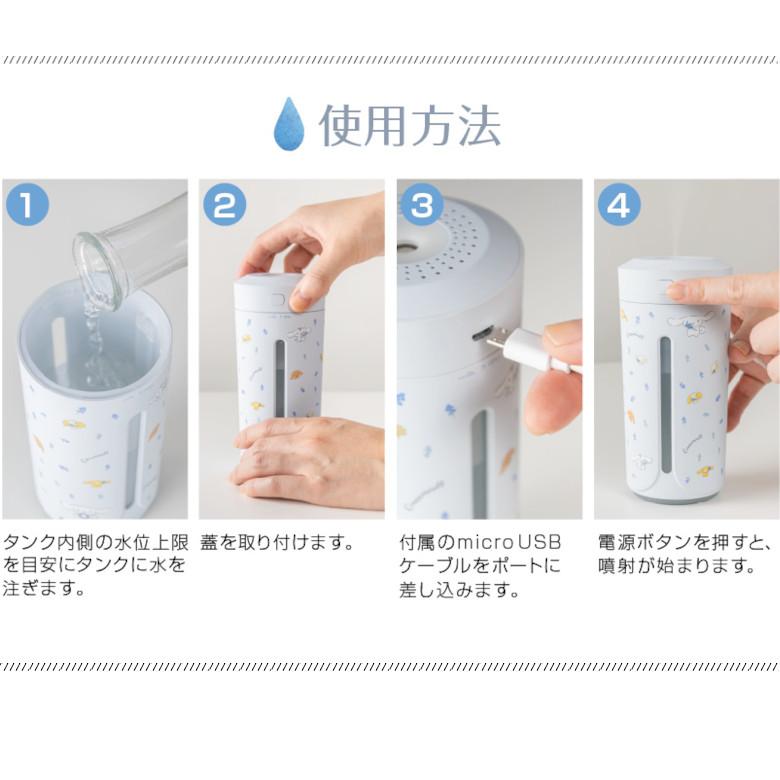 使用方法

1
タンク内側の水位上限を目安にタンクに水を注ぎます。

2
蓋を取り付けます。

3
付属のmicro USBケーブルをポートに差し込みます。

4
電源ボタンを押すと、噴射が始まります。