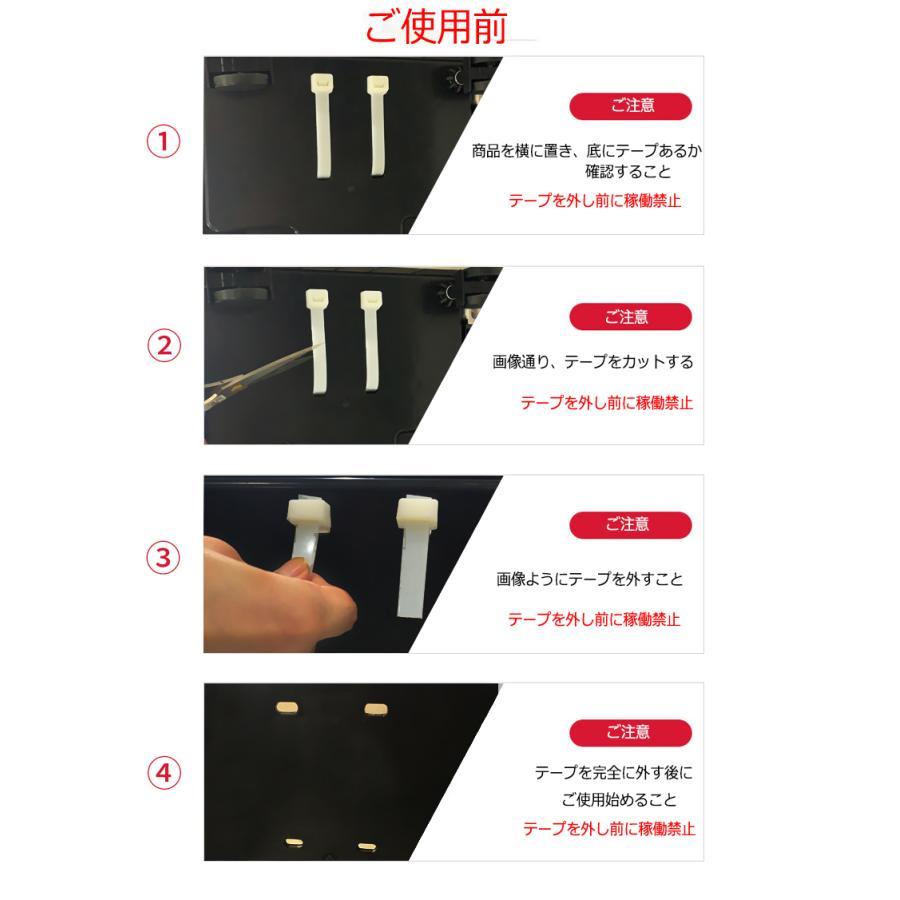 ご使用前

①

ご注意

商品を横に置き、底にテープあるか確認すること

テープを外し前に稼働禁止

②

ご注意

画像通り、テープをカットする

テープを外し前に稼働禁止

③

ご注意

画像ようにテープを外すこと

テープを外し前に稼働禁止

④

ご注意

テープを完全に外す後にご使用始めること

テープを外し前に稼働禁止