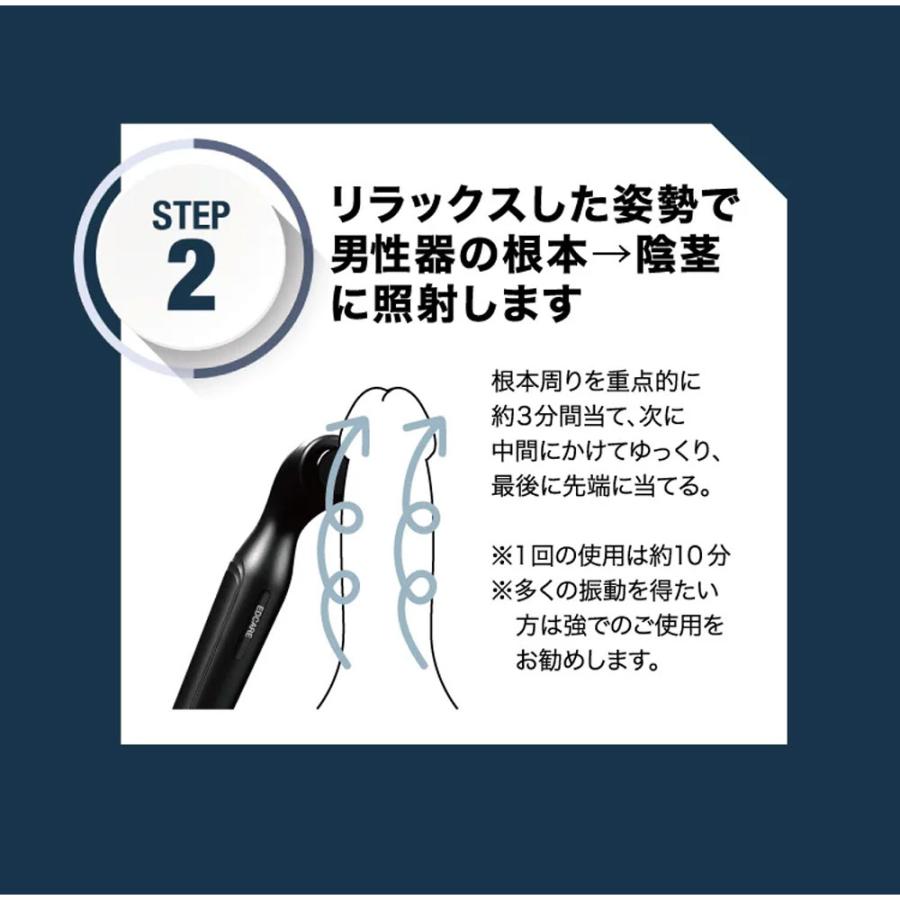 STEP 2

リラックスした姿勢で男性器の根本→陰茎に照射します

根本周りを重点的に約3分間当て、次に中間にかけてゆっくり、最後に先端に当てる。

※1回の使用は約10分
※多くの振動を得たい方は強でのご使用をお勧めします。

EDCARE