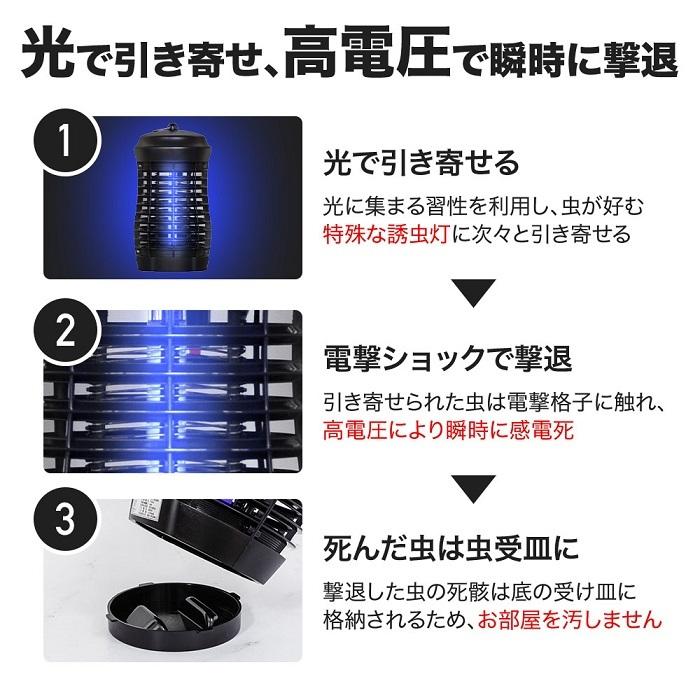 光で引き寄せ、高電圧で瞬時に撃退

1

光で引き寄せる

光に集まる習性を利用し、虫が好む特殊な誘虫灯に次々と引き寄せる

2

電撃ショックで撃退

引き寄せられた虫は電撃格子に触れ、高電圧により瞬時に感電死

3

死んだ虫は虫受皿に

撃退した虫の死骸は底の受け皿に格納されるため、お部屋を汚しません