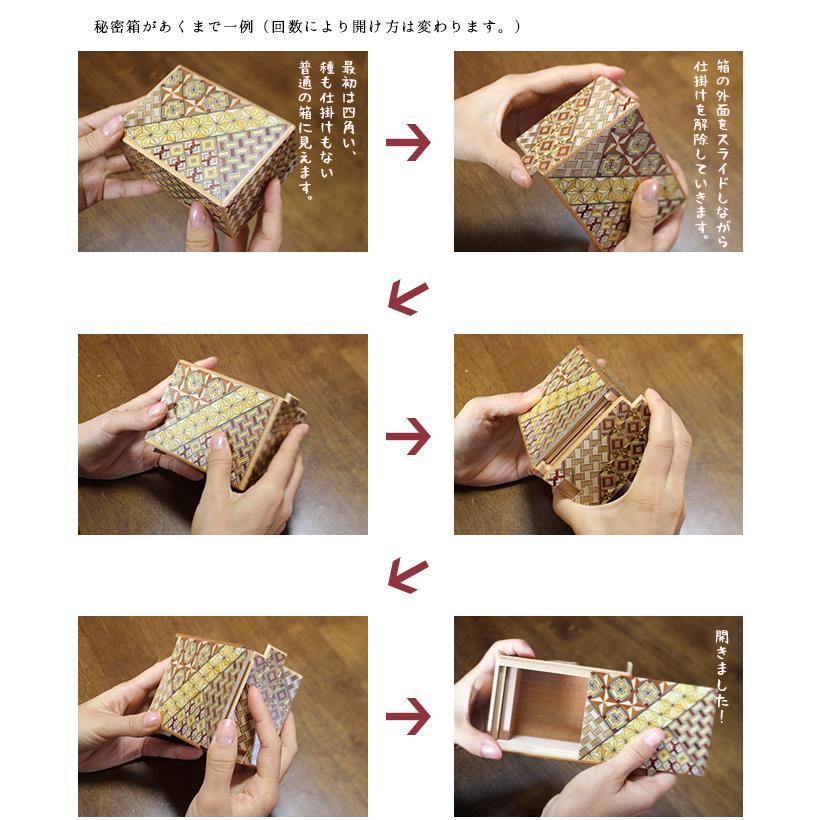 秘密箱があくまで一例（回数により開け方は変わります。）

最初は四角い、種も仕掛けもない普通の箱に見えます。

箱の外面をスライドしながら仕掛けを解除していきます。

開きました！