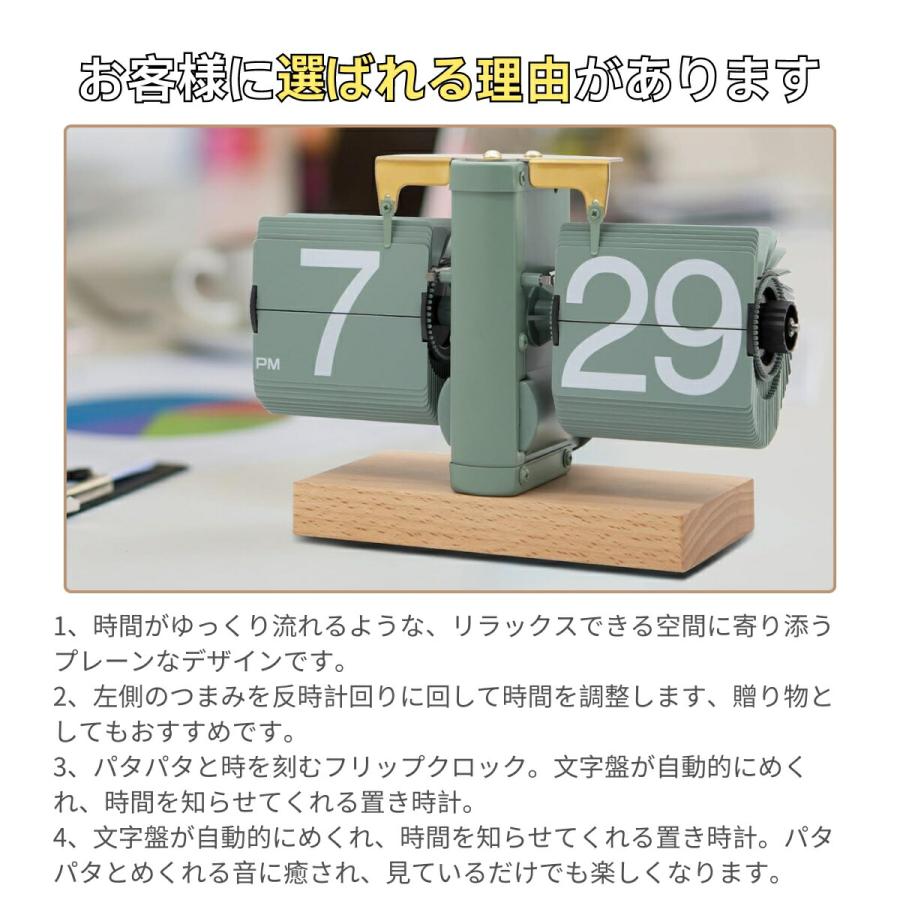 お客様に選ばれる理由があります

7
PM
29

1、時間がゆっくり流れるような、リラックスできる空間に寄り添うプレーンなデザインです。
2、左側のつまみを反時計回りに回して時間を調整します、贈り物としてもおすすめです。
3、パタパタと時を刻むフリップクロック。文字盤が自動的にめくれ、時間を知らせてくれる置き時計。
4、文字盤が自動的にめくれ、時間を知らせてくれる置き時計。パタパタとめくれる音に癒され、見ているだけでも楽しくなります。