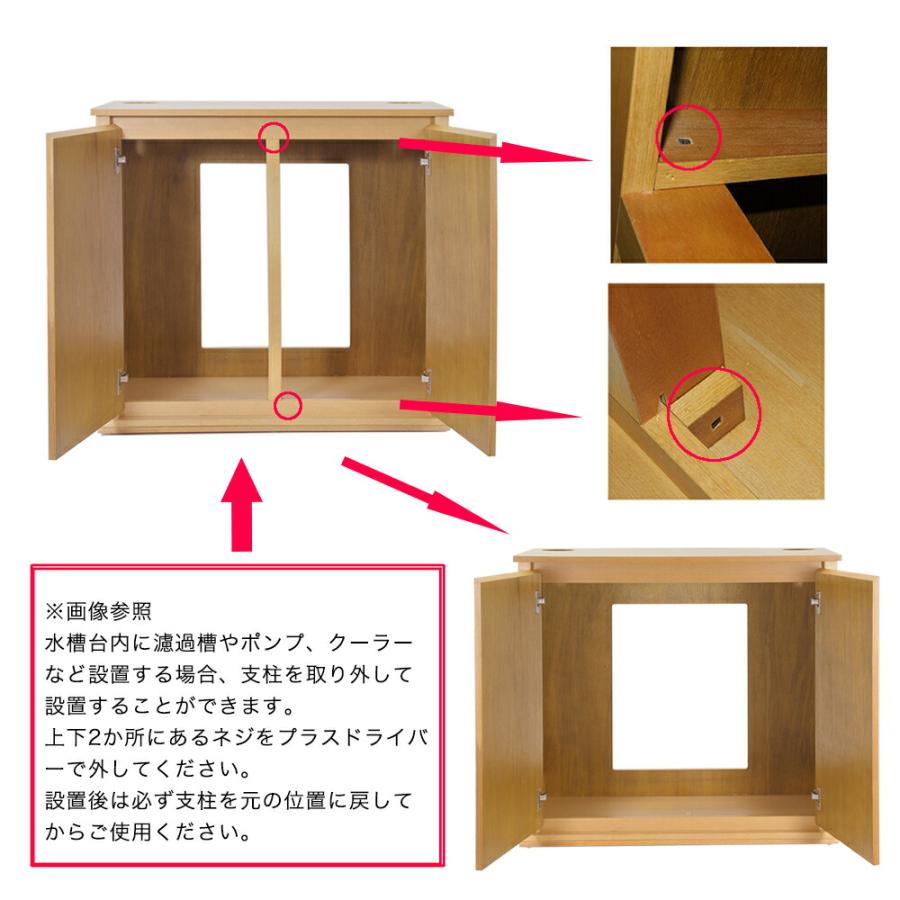 ※画像参照
水槽台内に濾過槽やポンプ、クーラーなど設置する場合、支柱を取り外して設置することができます。
上下2か所にあるネジをプラスドライバーで外してください。
設置後は必ず支柱を元の位置に戻してからご使用ください。